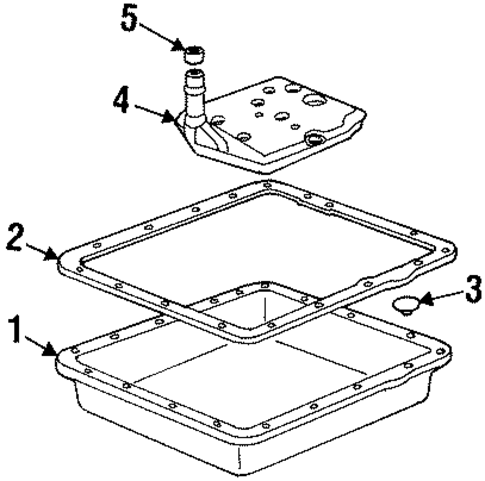 5
4
2
3
1