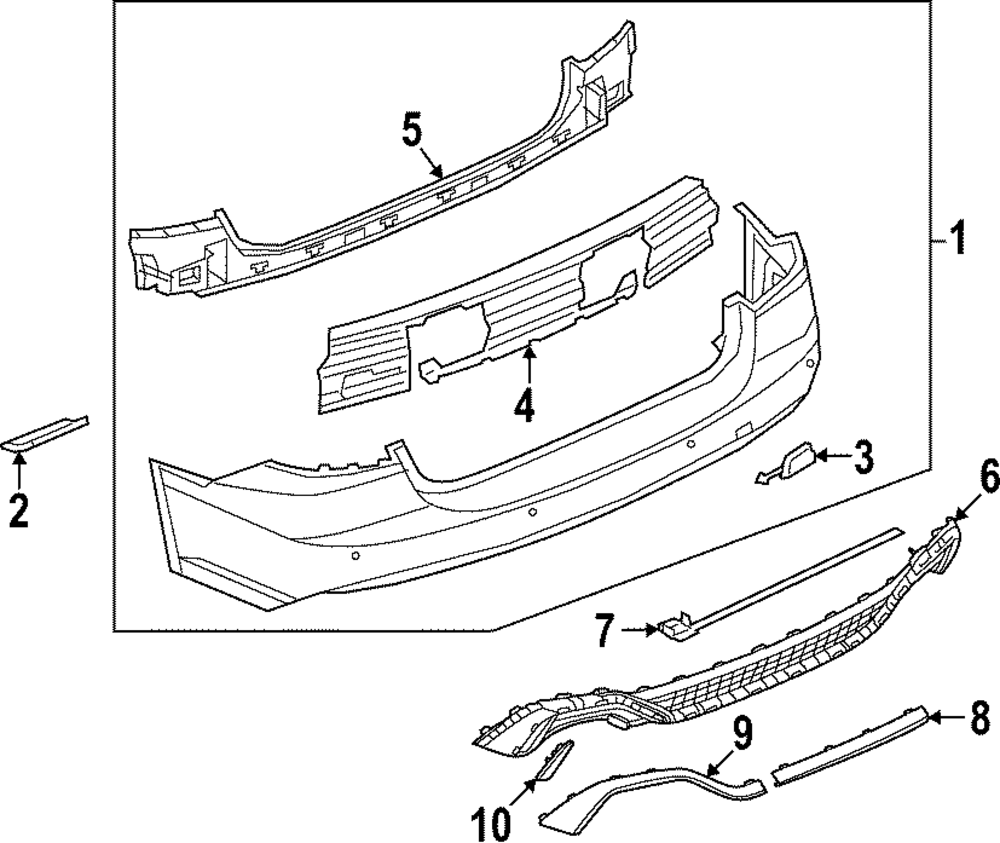 5
1
4
2
3
6
7
8
9
10