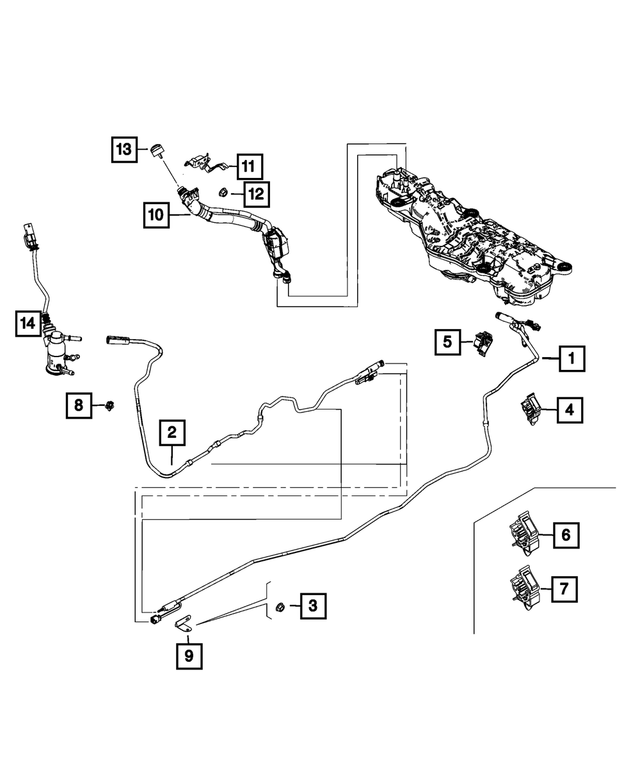 13
11
12
10
14
5
1
4
8
2
6
7
3
9