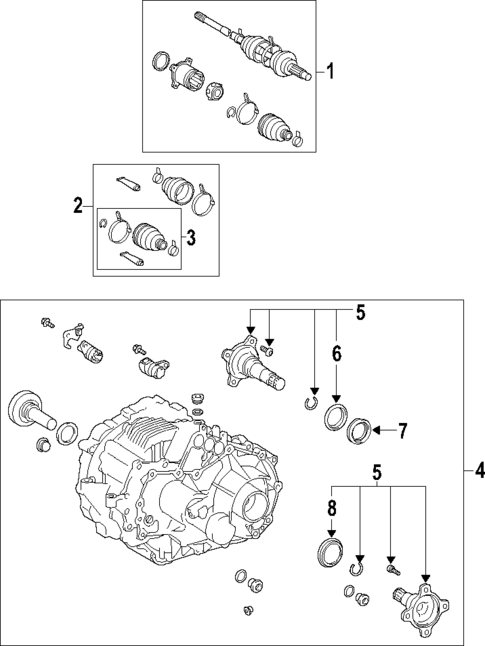 1
2
3
5
6
7
4
5
8