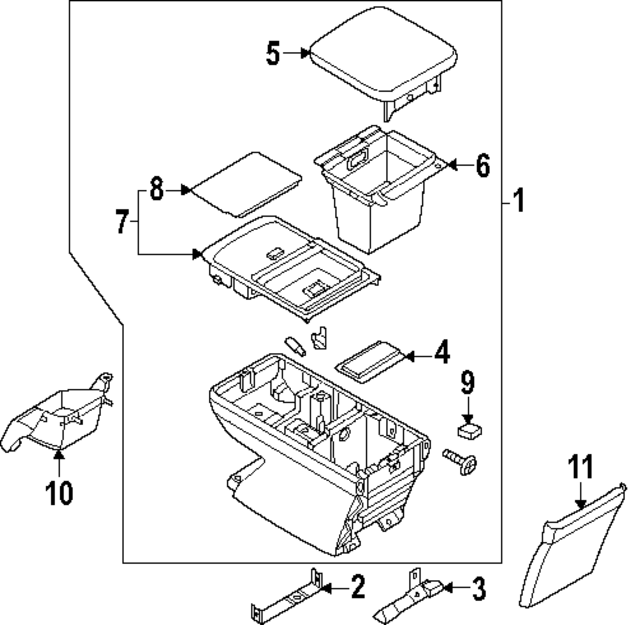 5
6
8
7
1
4
9
10
11
2
3