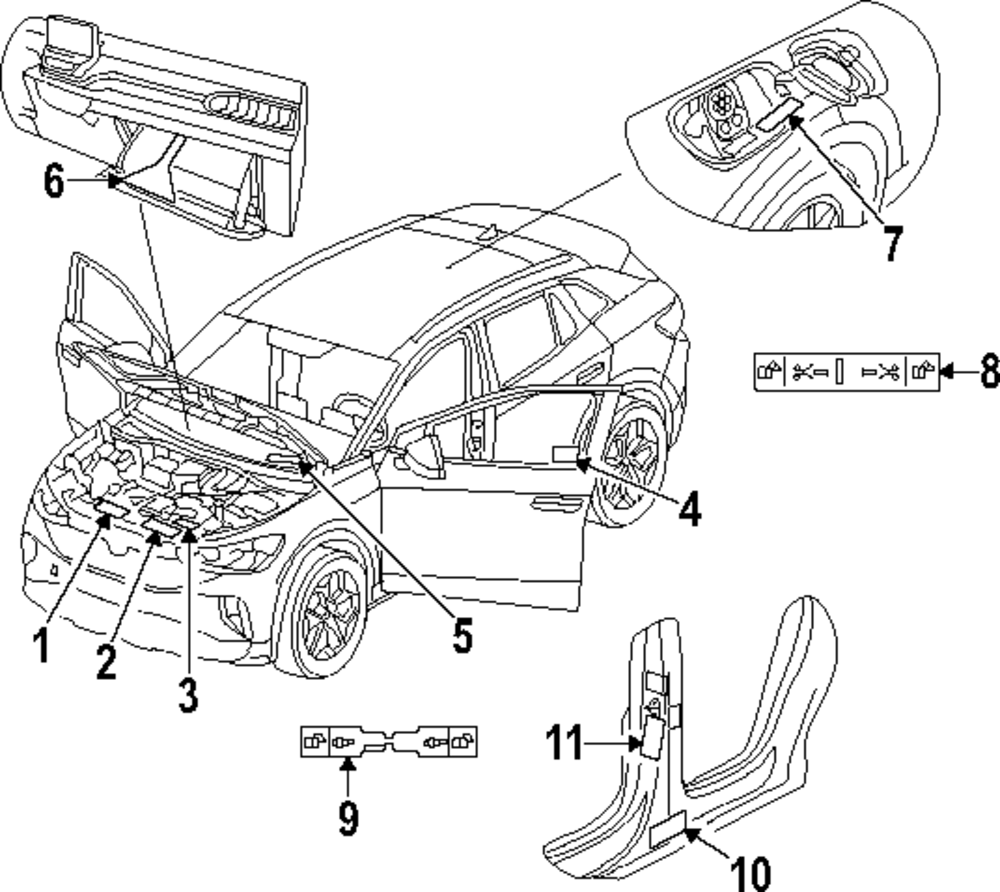 6

7

8

4

5

1

2

3

9

11

10