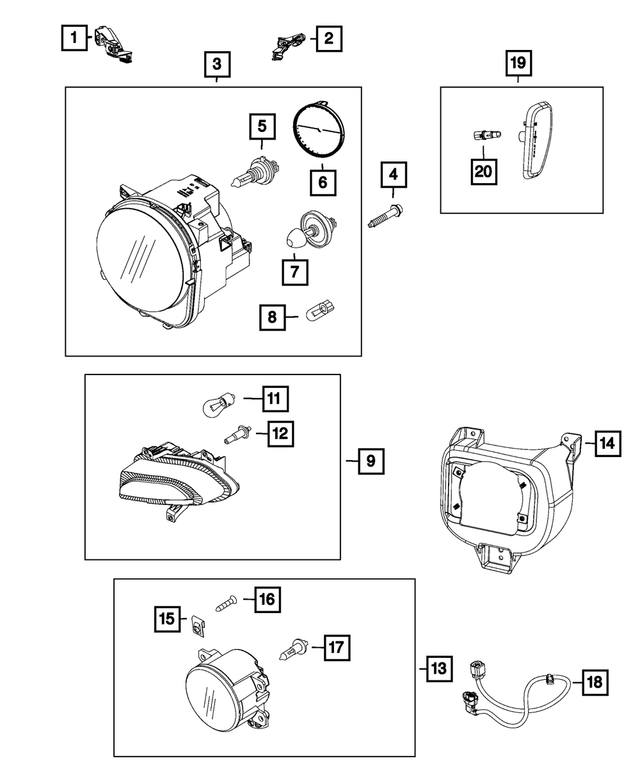 1
2
3
19
5
6
4
20
7
8
11
12
9
14
16
15
17
13
18