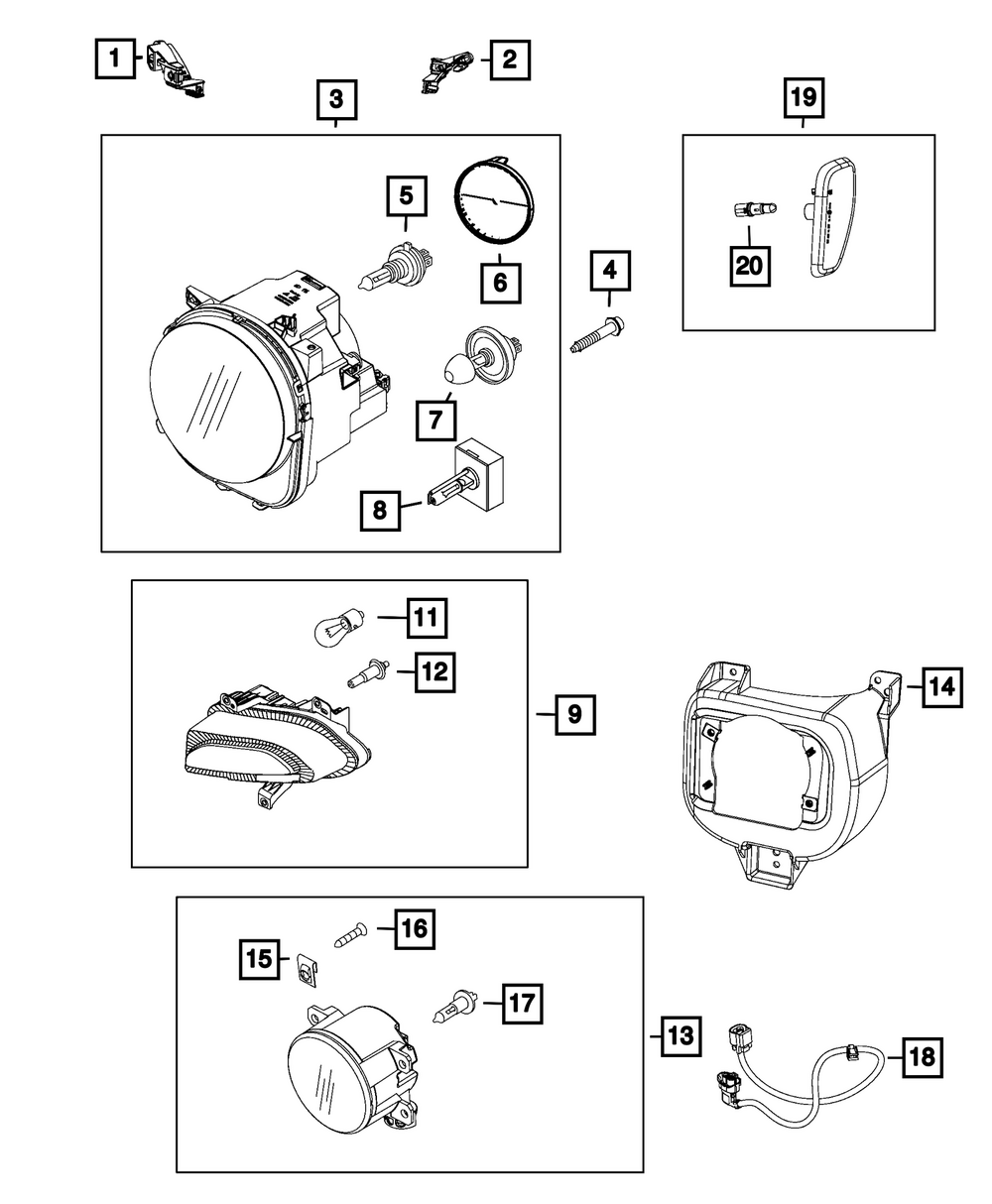 1
2
3
19
5
6
4
20
7
8
11
12
9
14
16
15
17
13
18