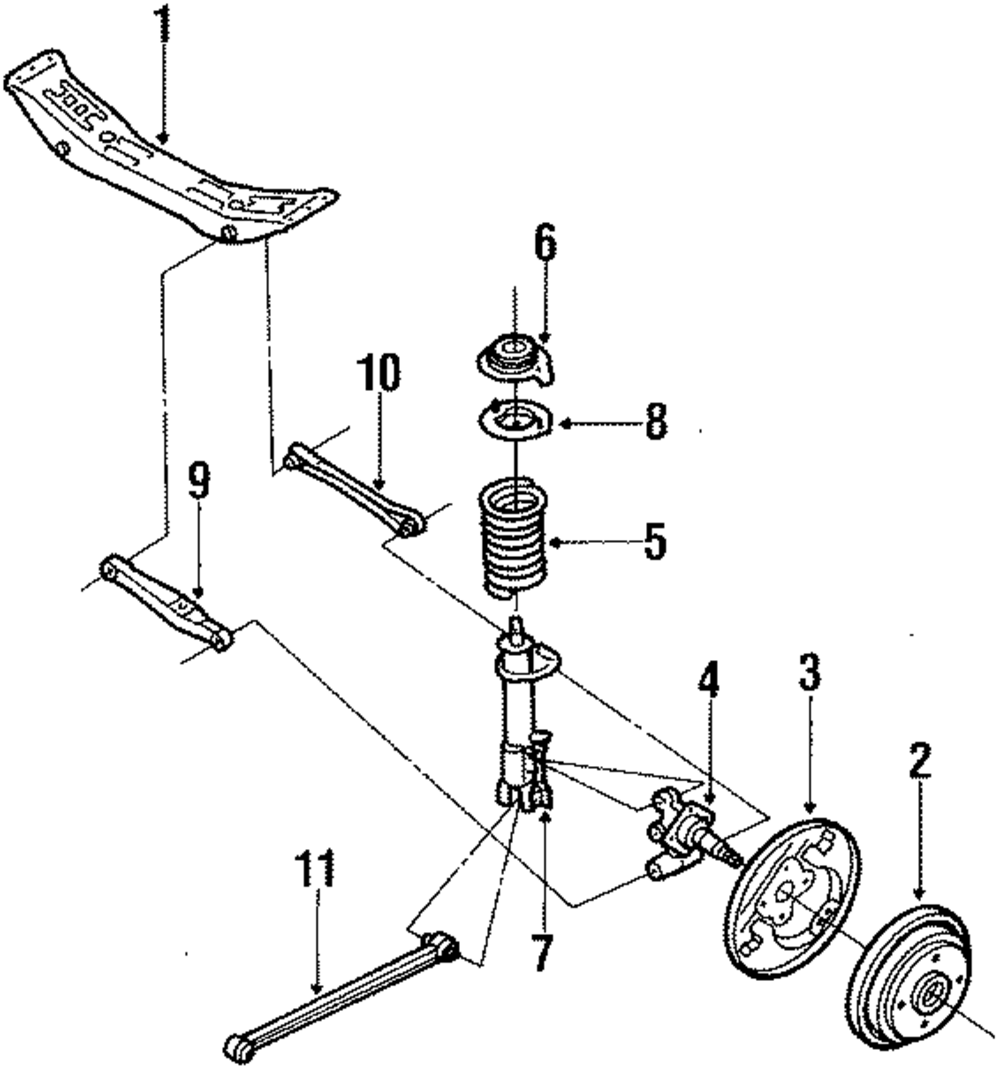 1
6
10
8
9
5
4
3
2
11
7