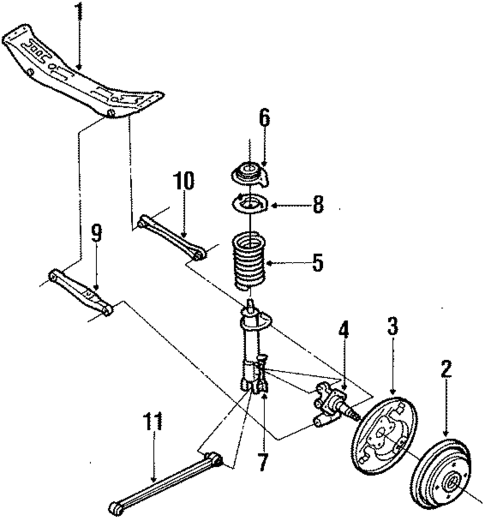 1
6
10
8
9
5
4
3
2
11
7