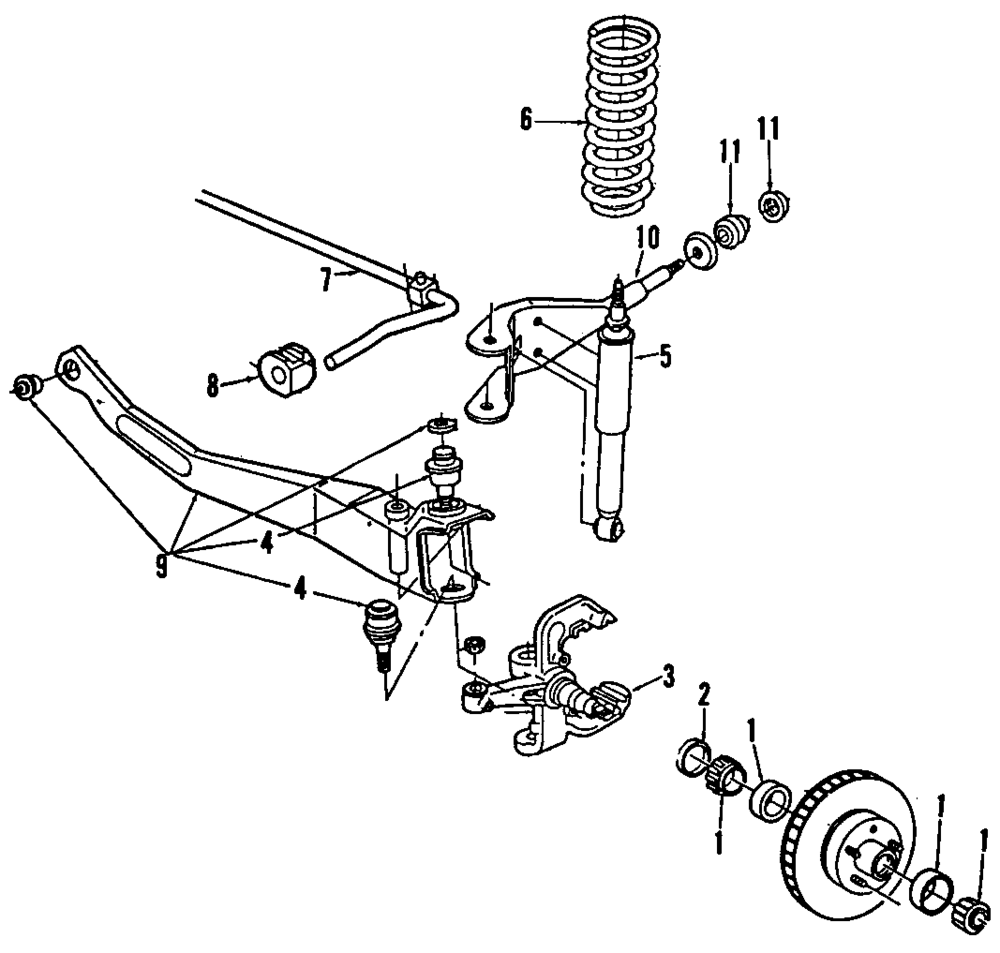 6
11
11
10
7
5
8
4
9
4
3
2
1
1
1
1