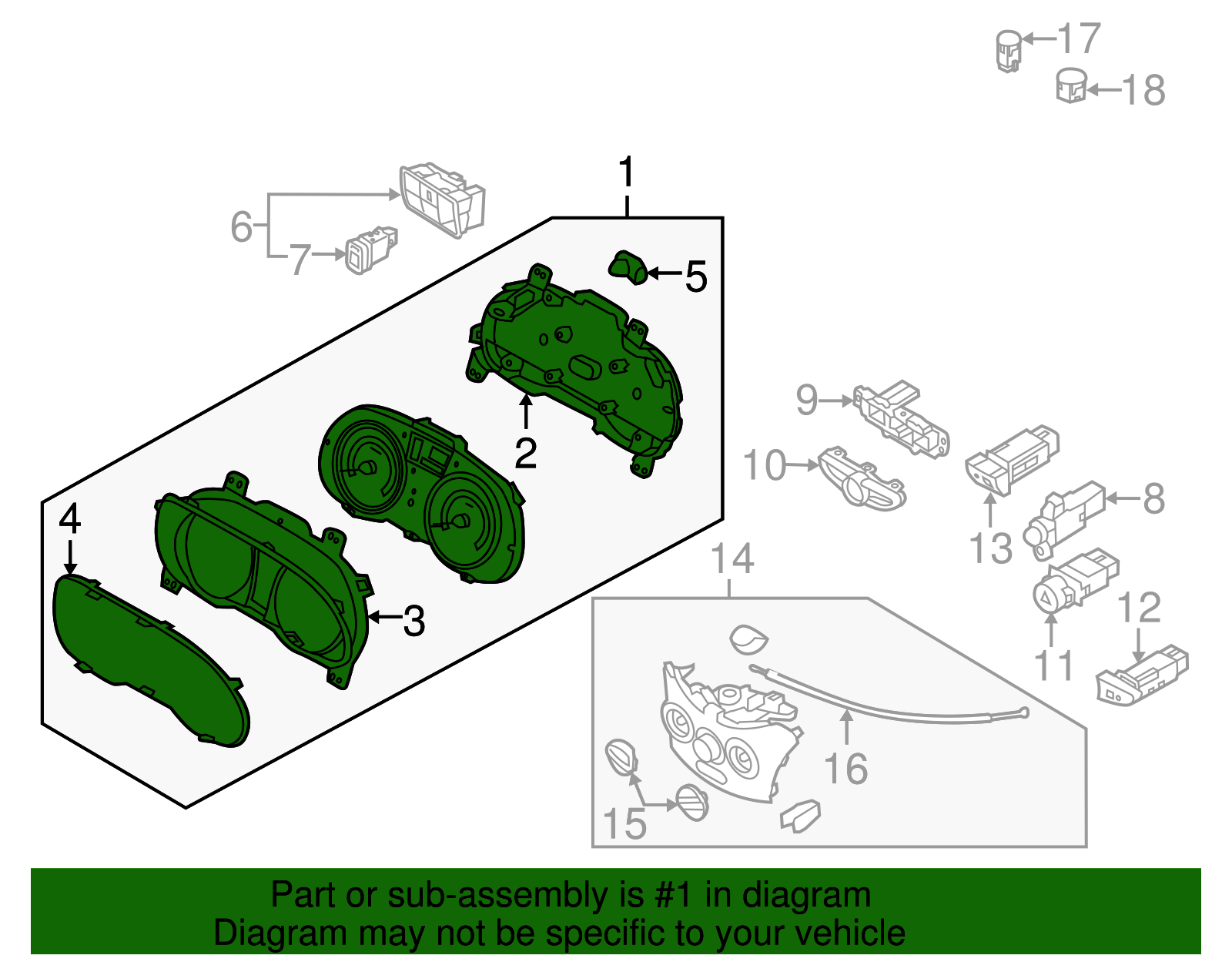 17
18
1
6
7
5
2
9
10
8
13
4
3
14
12
11
16
15
Part or sub-assembly is #1 in diagram
Diagram may not be specific to your vehicle