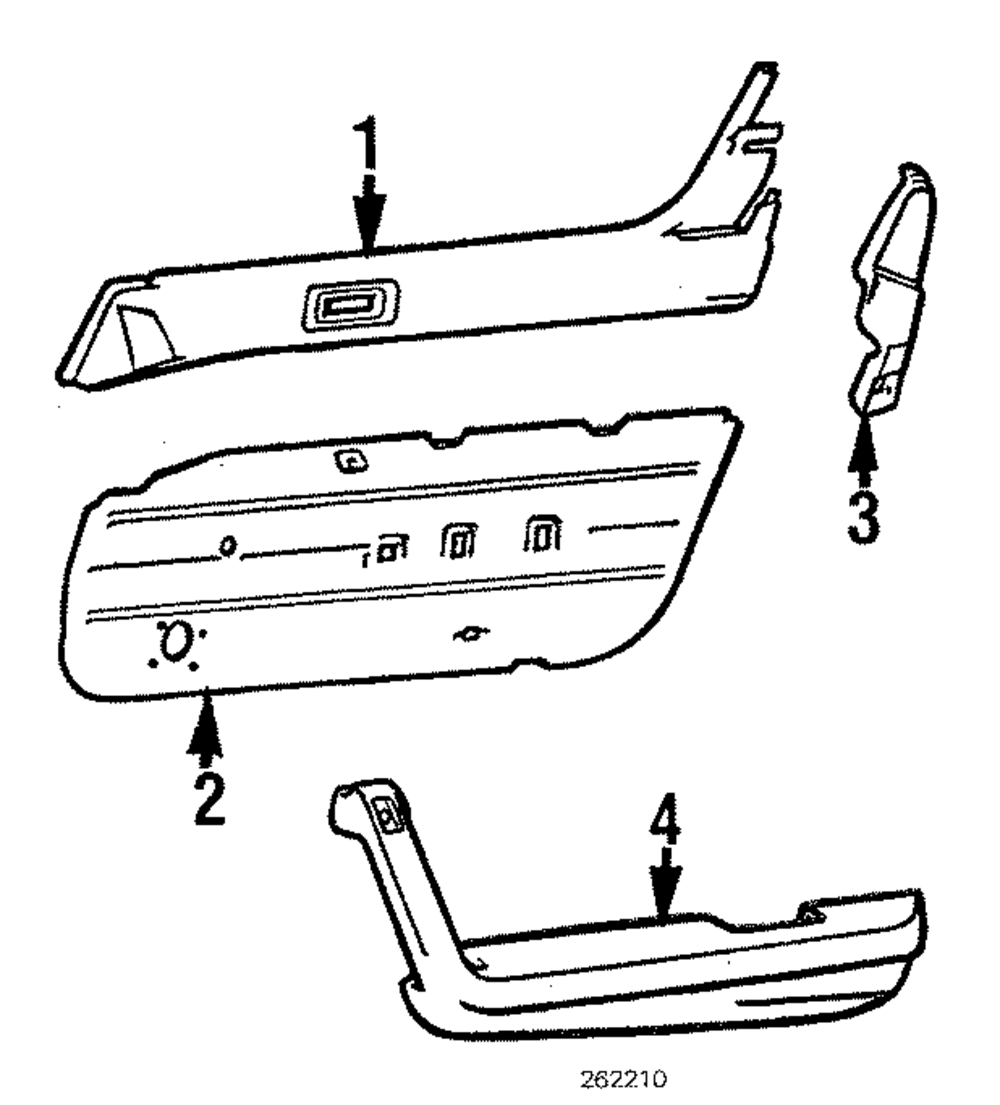 1
3
2
4
262210