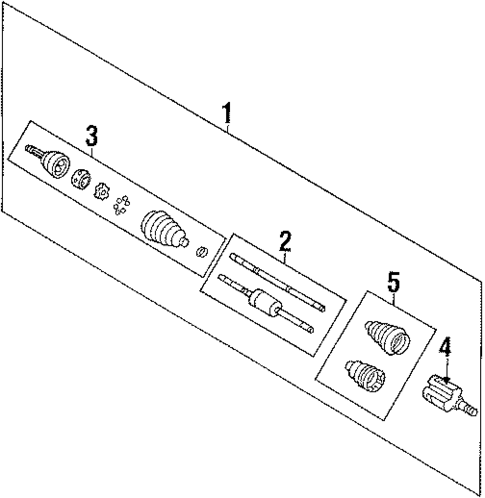 1

3

2

5

4