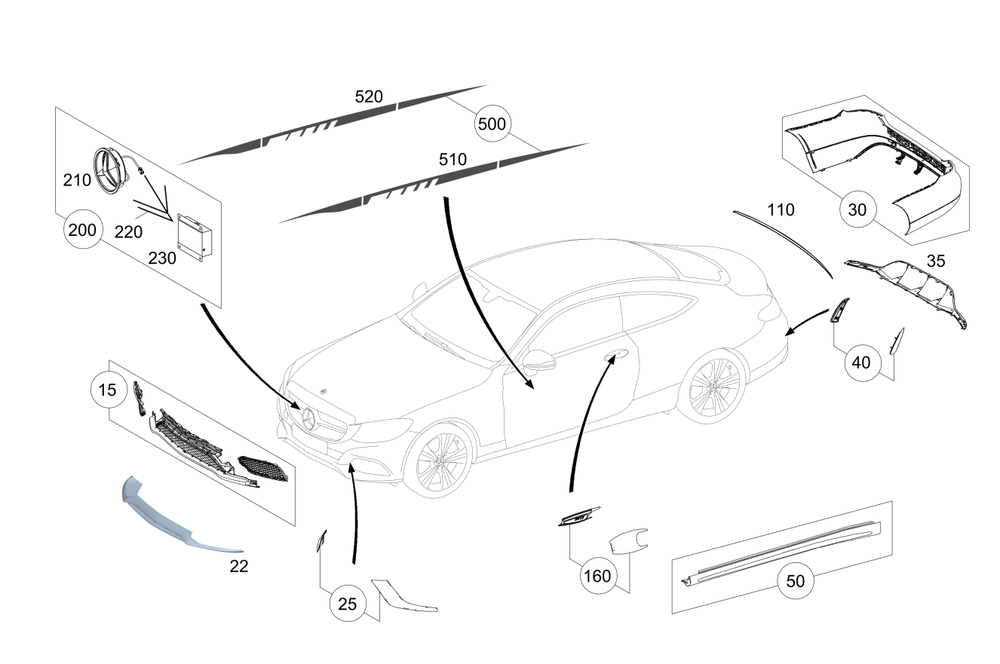 520
500
510
210
200
220
230
110
30
35
40
15
22
25
160
50