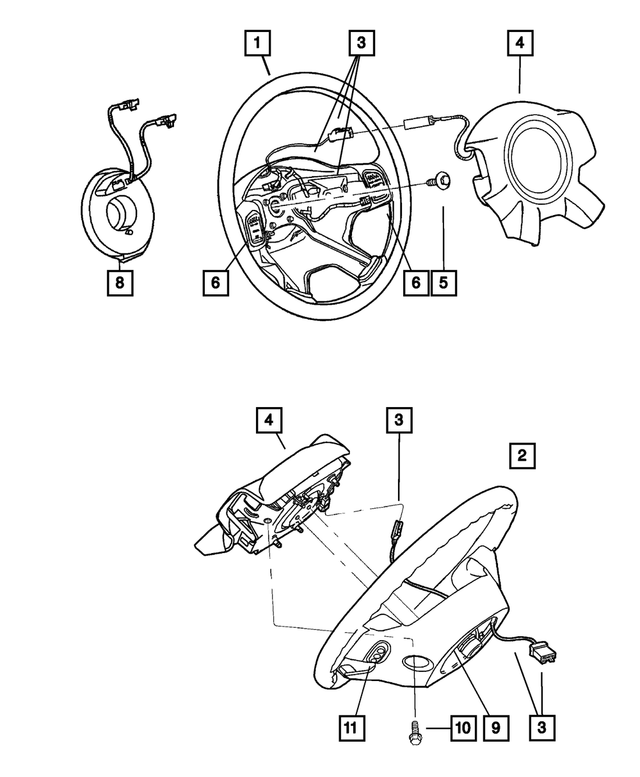 1
3
4
8
6
6
5
4
3
2
11
10
9
3