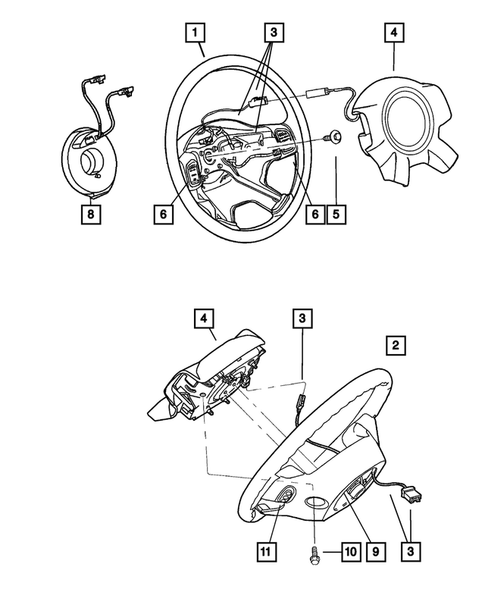 1
3
4
8
6
6
5
4
3
2
11
10
9
3