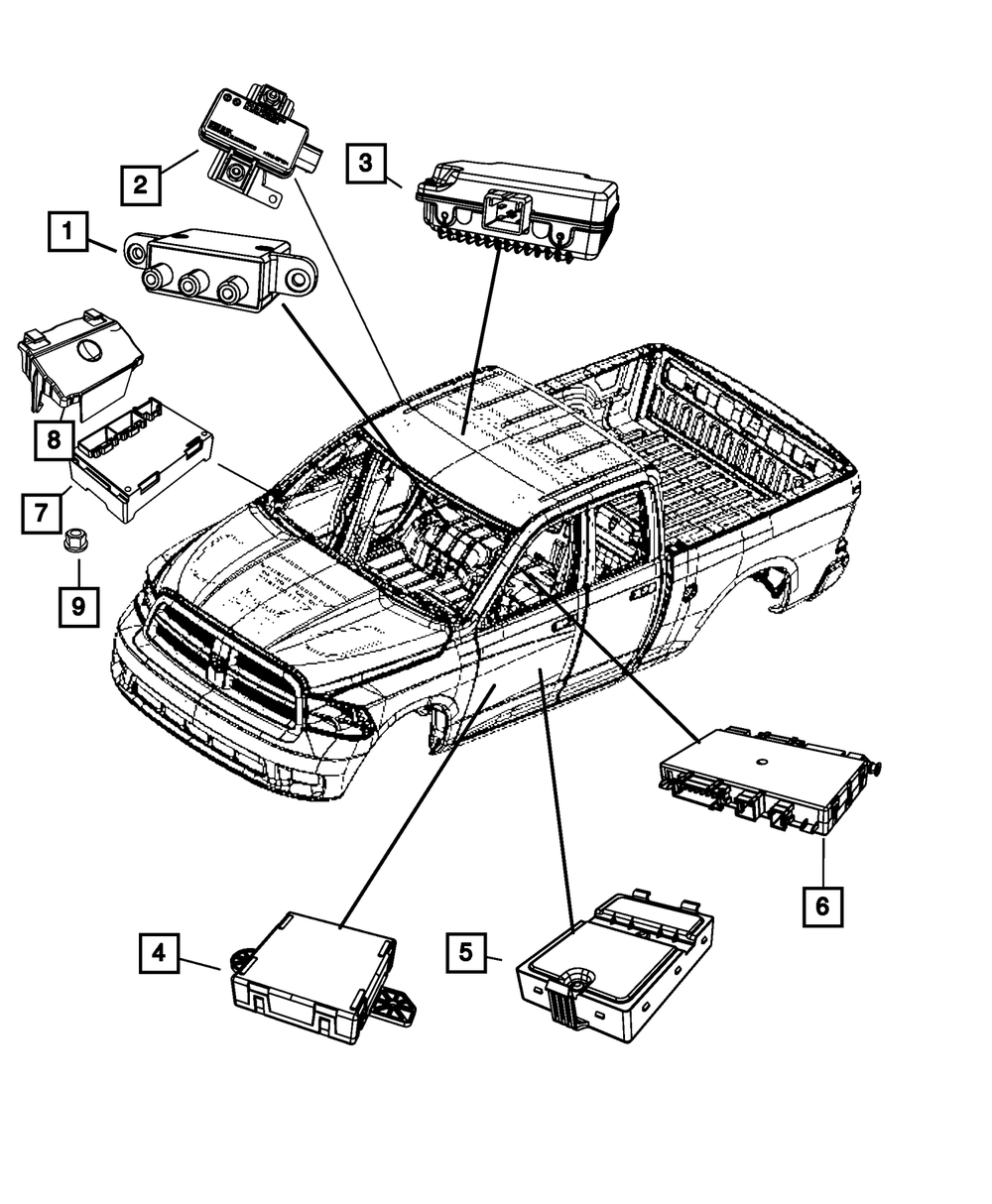 2
3
1
8
7
9
6
4
5