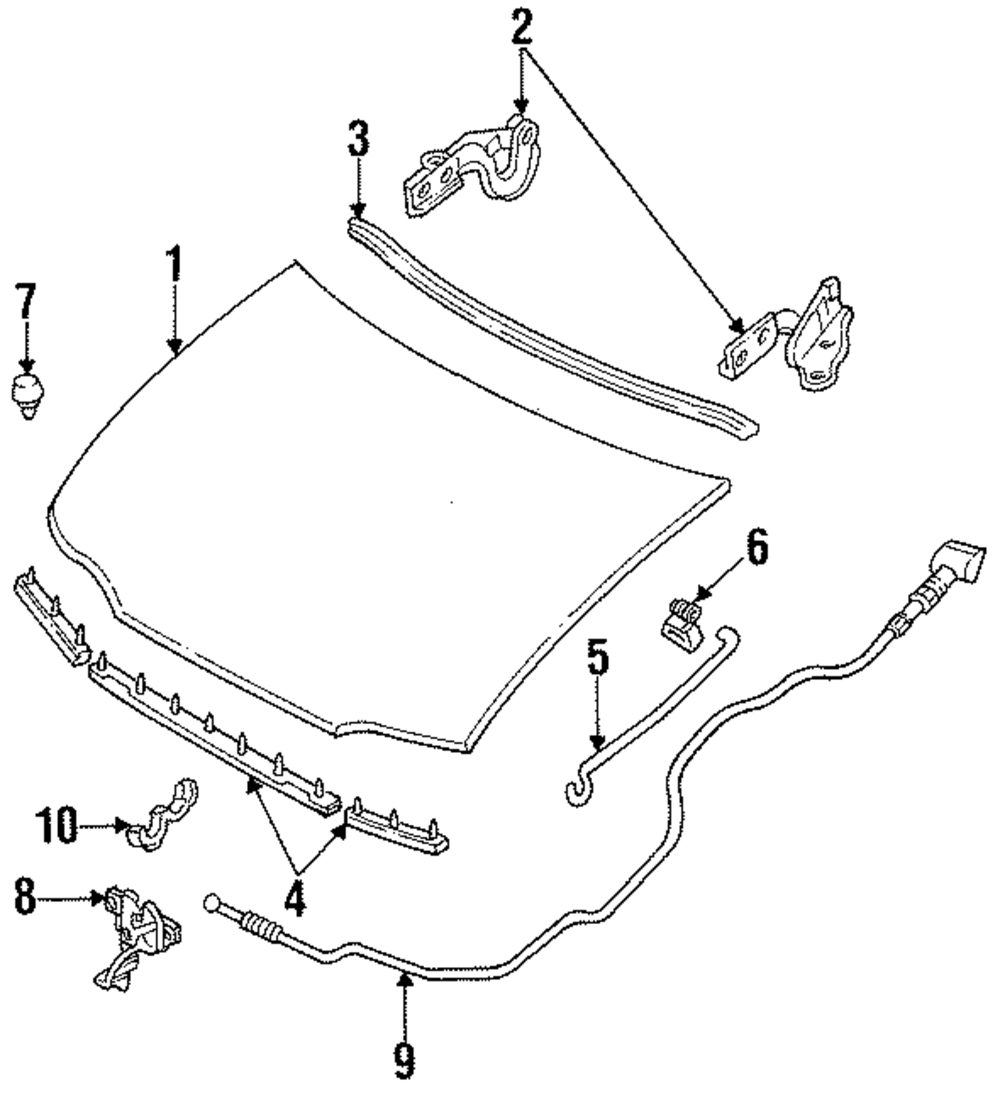 2
3
1
7
6
5
10
4
8
9