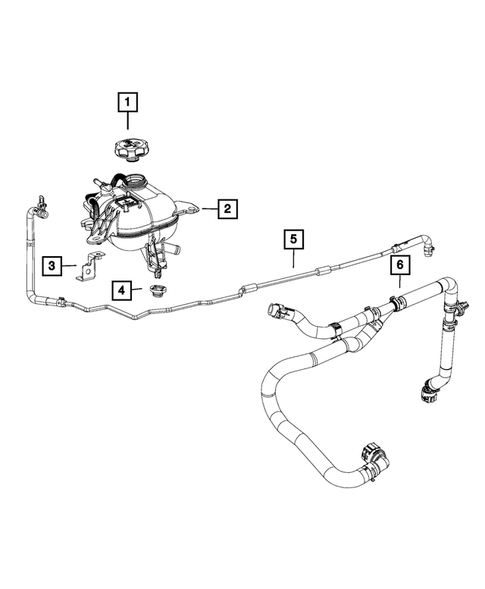 1
2
3
4
5
6