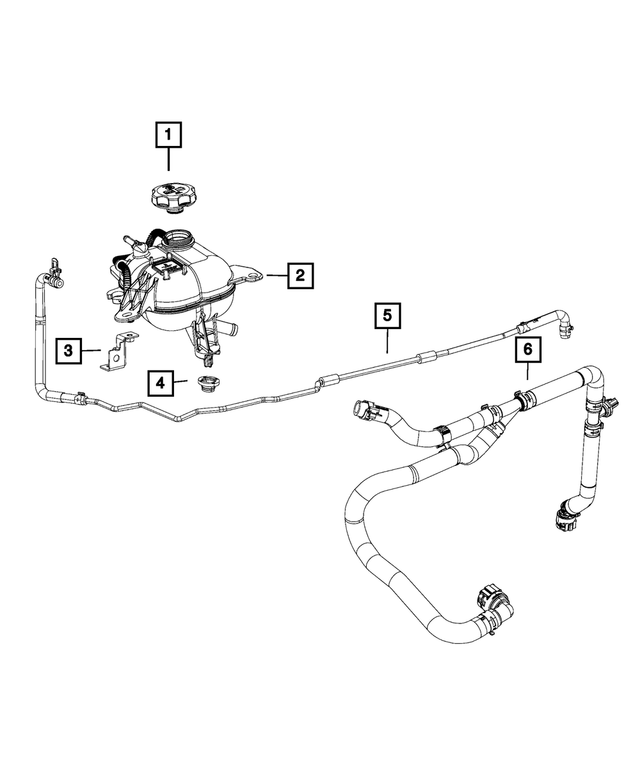 1
2
3
4
5
6