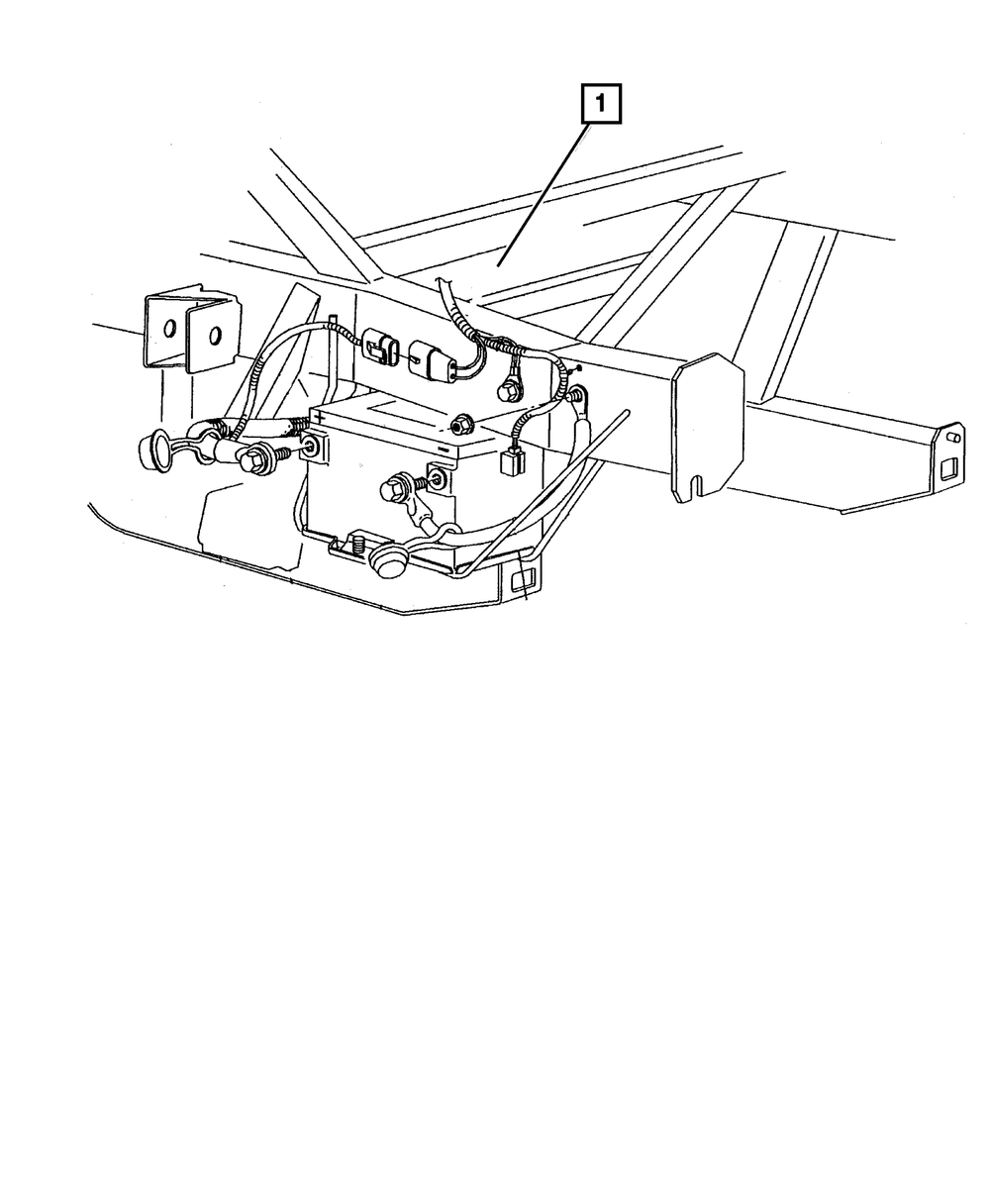 1