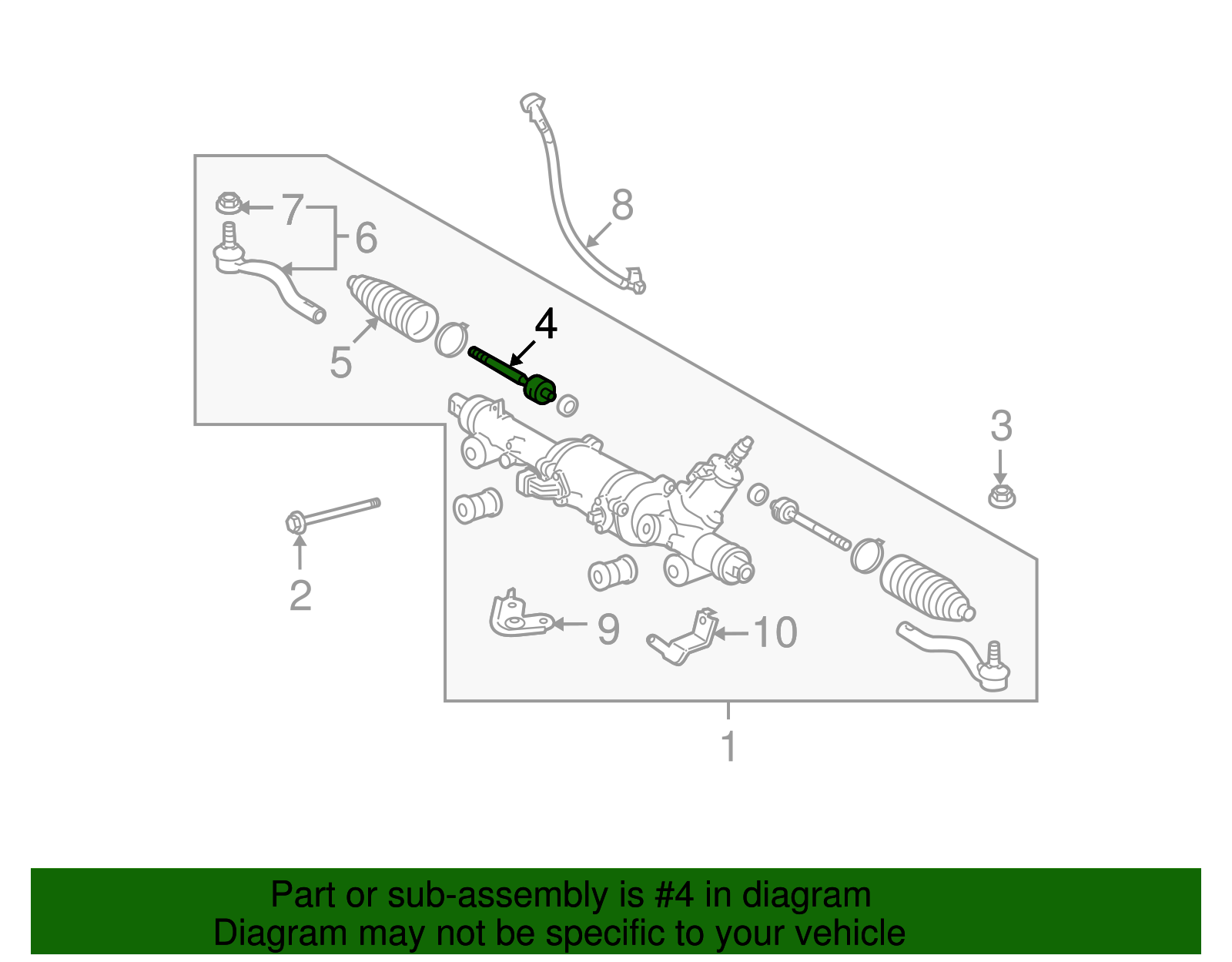 8
7
6
4
5
3
2
9
10
1

Part or sub-assembly is #4 in diagram
Diagram may not be specific to your vehicle