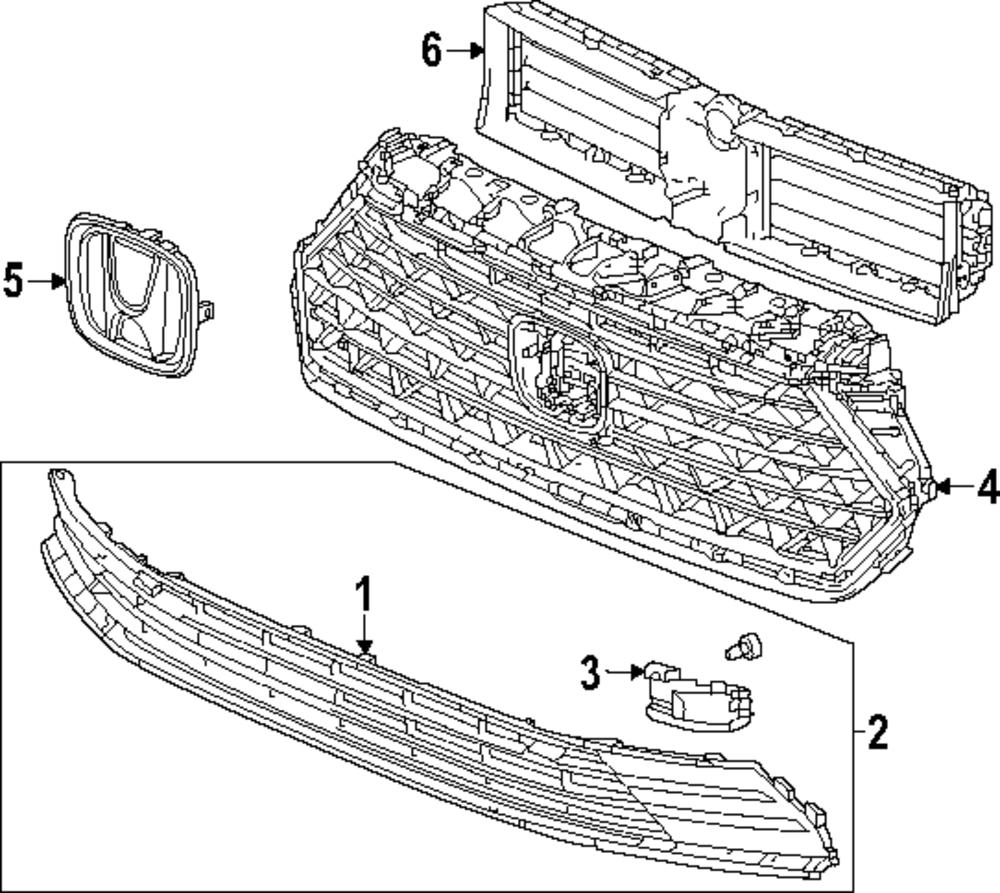 6
5
4
1
3
2