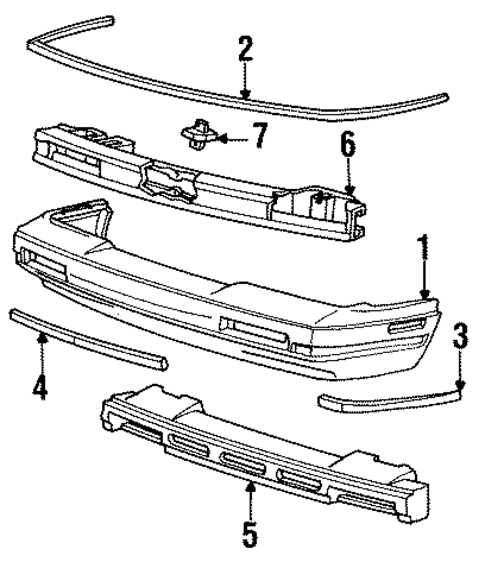 2
7
6
1
3
4
5