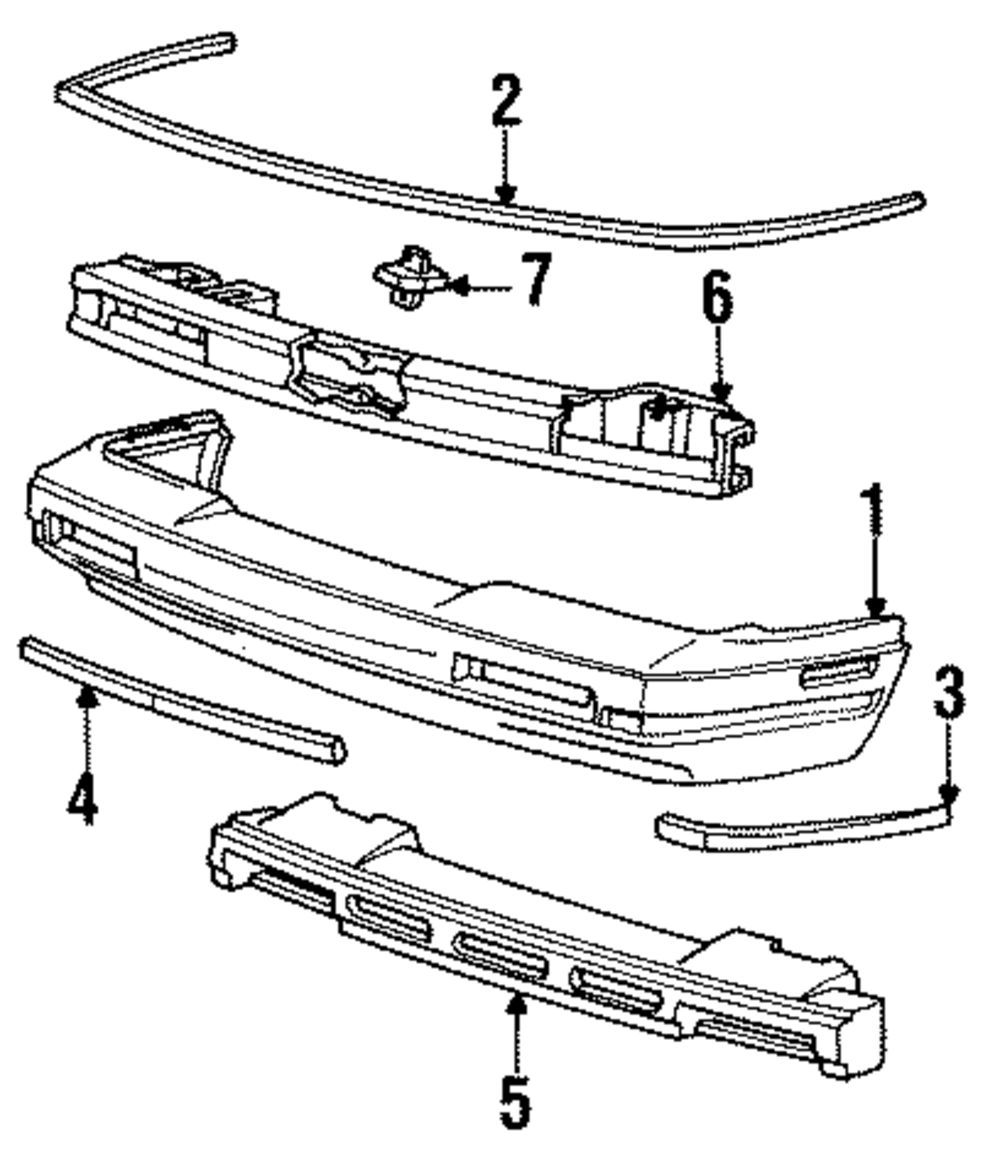 2
7
6
1
3
4
5