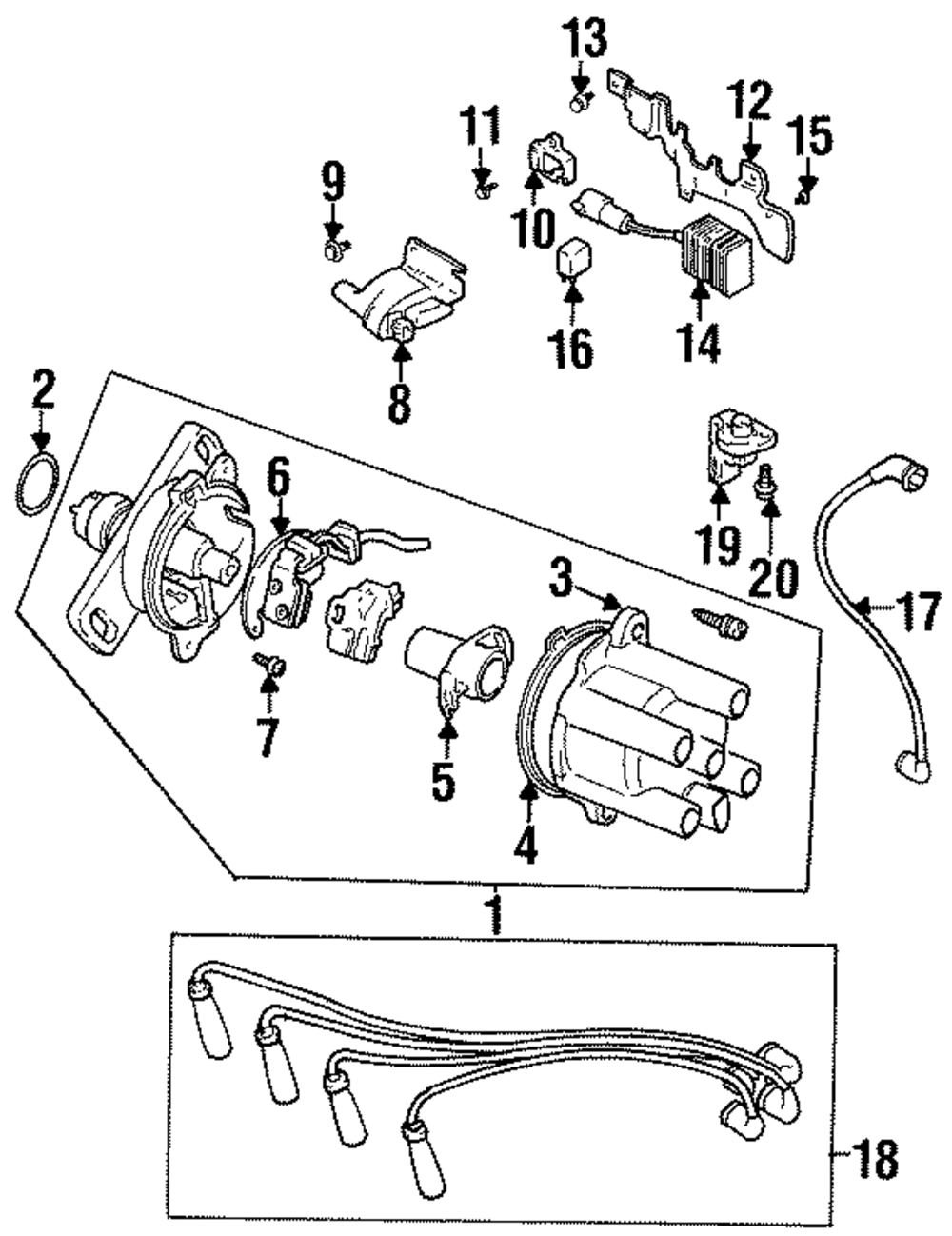 13
12
11
15
9
10
16
14
8
2
6
19
20
3
17
7
5
4
1
18