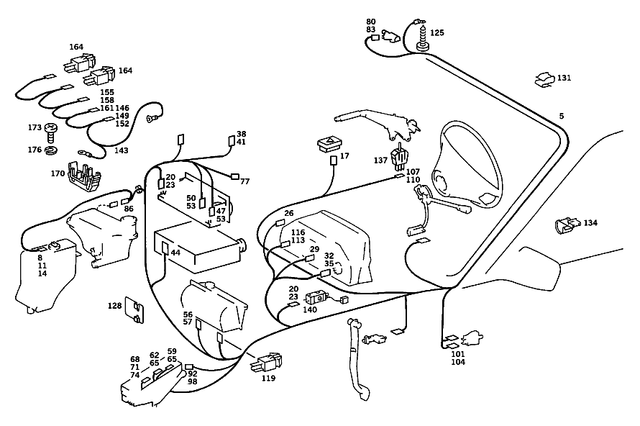 80
83
125
164
164
131
155
158
161
146
149
152
5
173
176
143
38
41
17
137
107
110
170
20
23
77
86
50
53
47
53
26
134
116
113
8
11
14
44
29
32
35
20
23
140
128
56
57
68
71
74
62
65
59
65
92
98
119
101
104