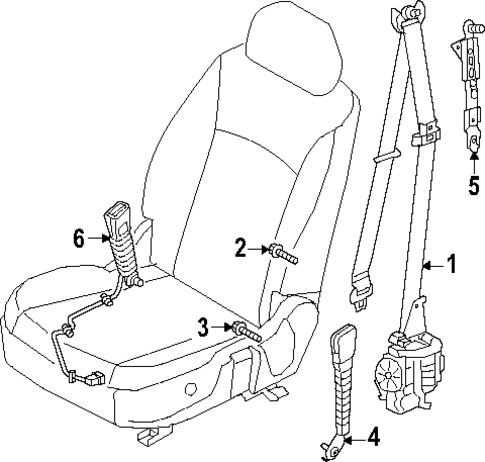 5
6
2
1
3
4