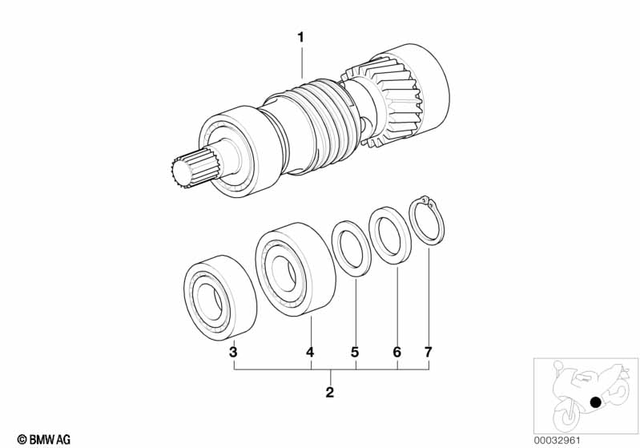 1

3
4
5
6
7

2

© BMW AG

00032961