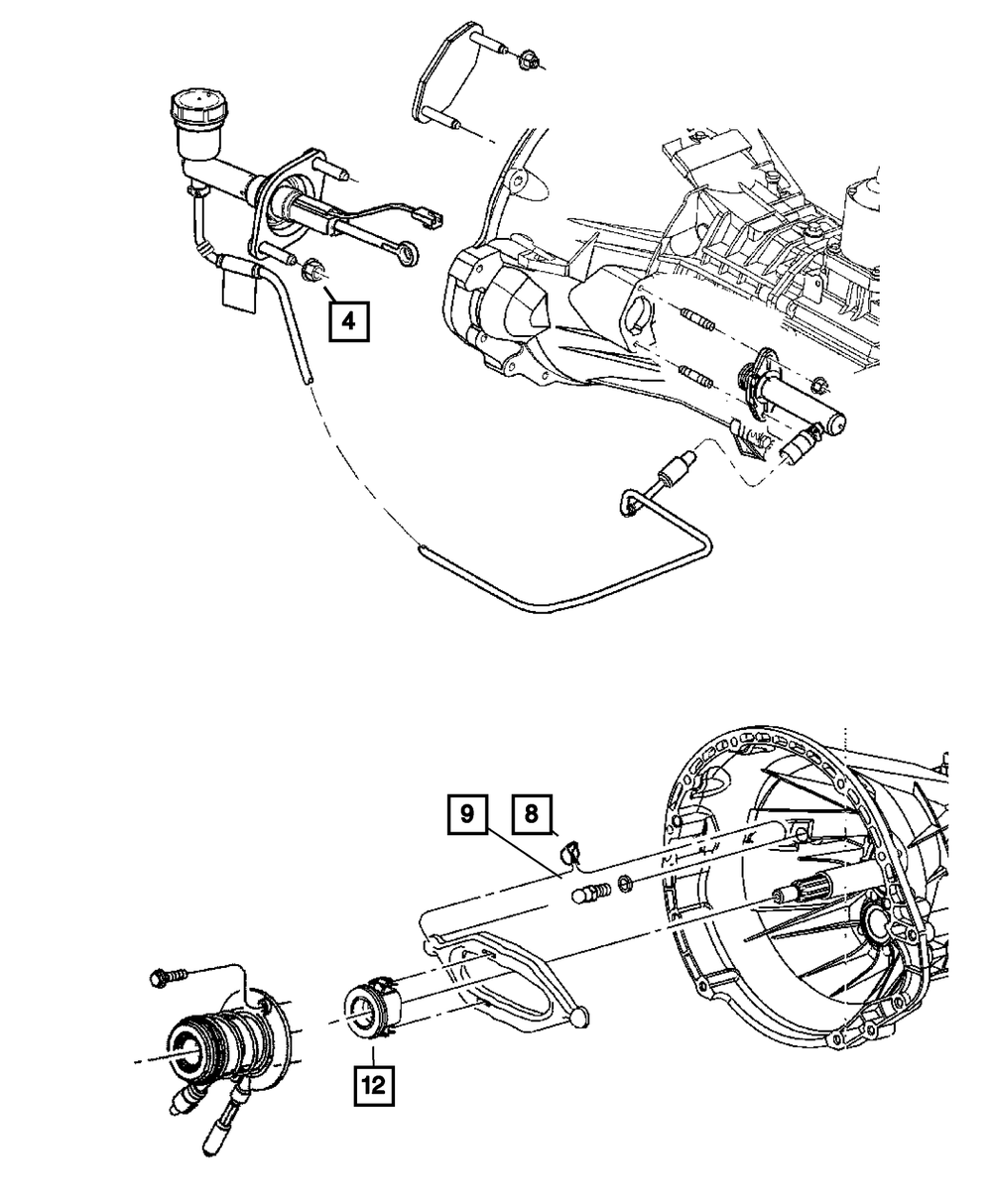 4

9

8

12