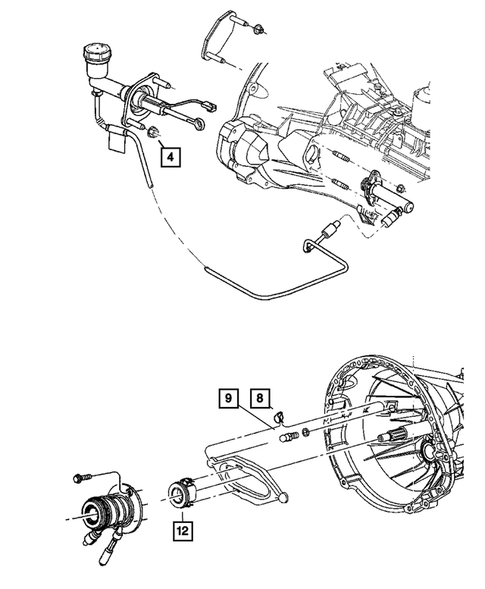 4

9

8

12