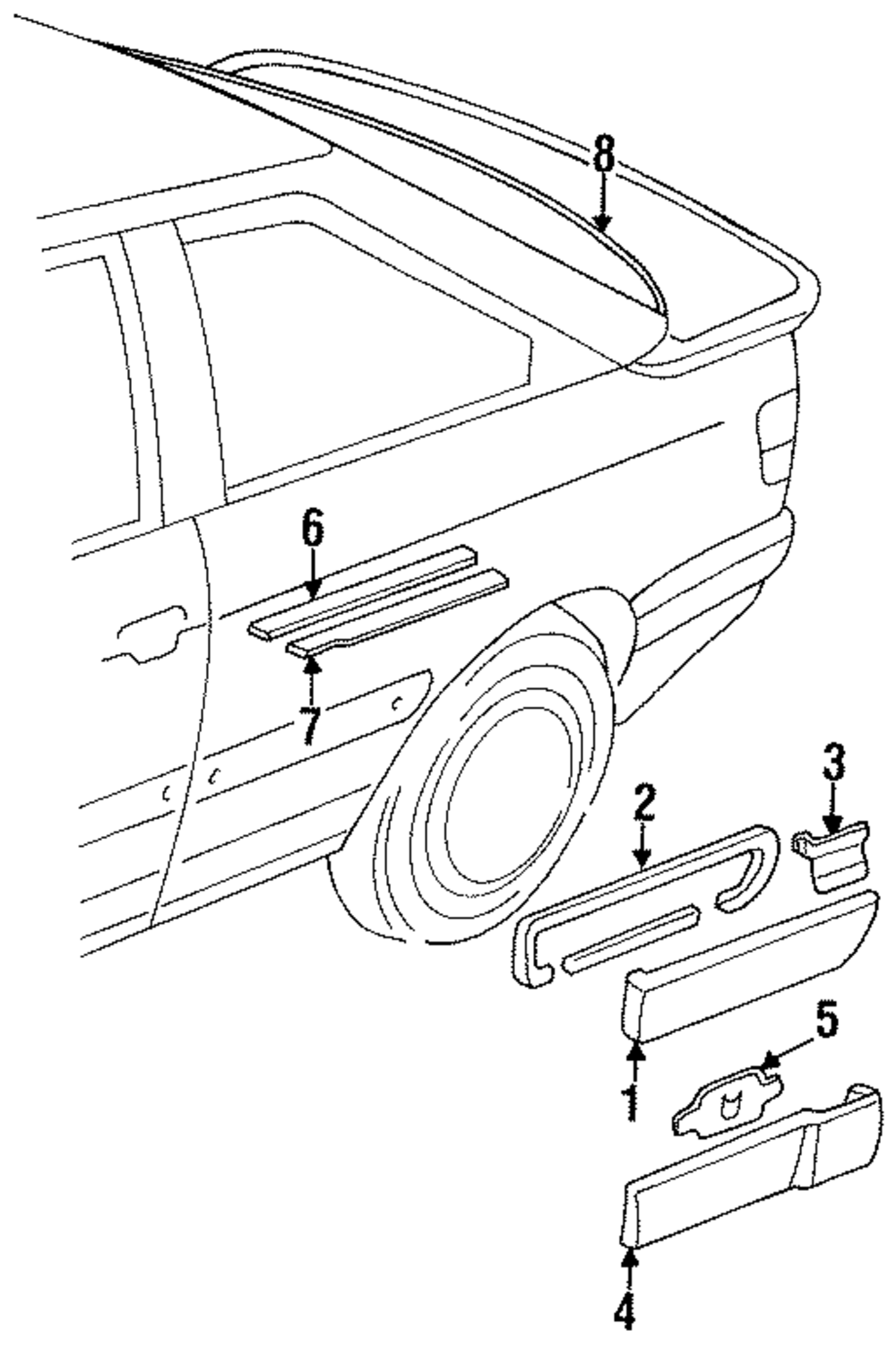 8
6
7
3
2
5
1
4