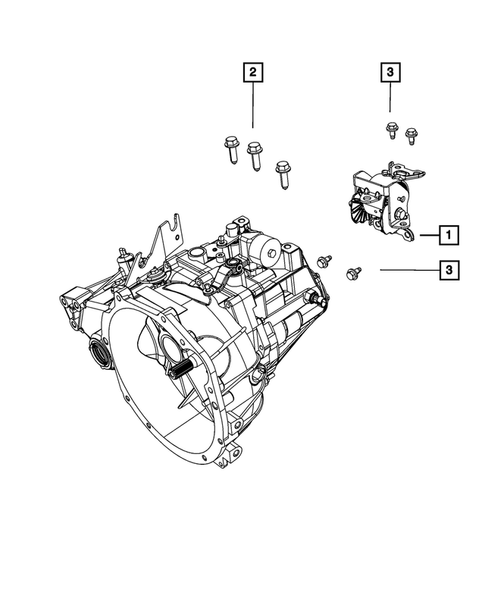 2
3
1
3