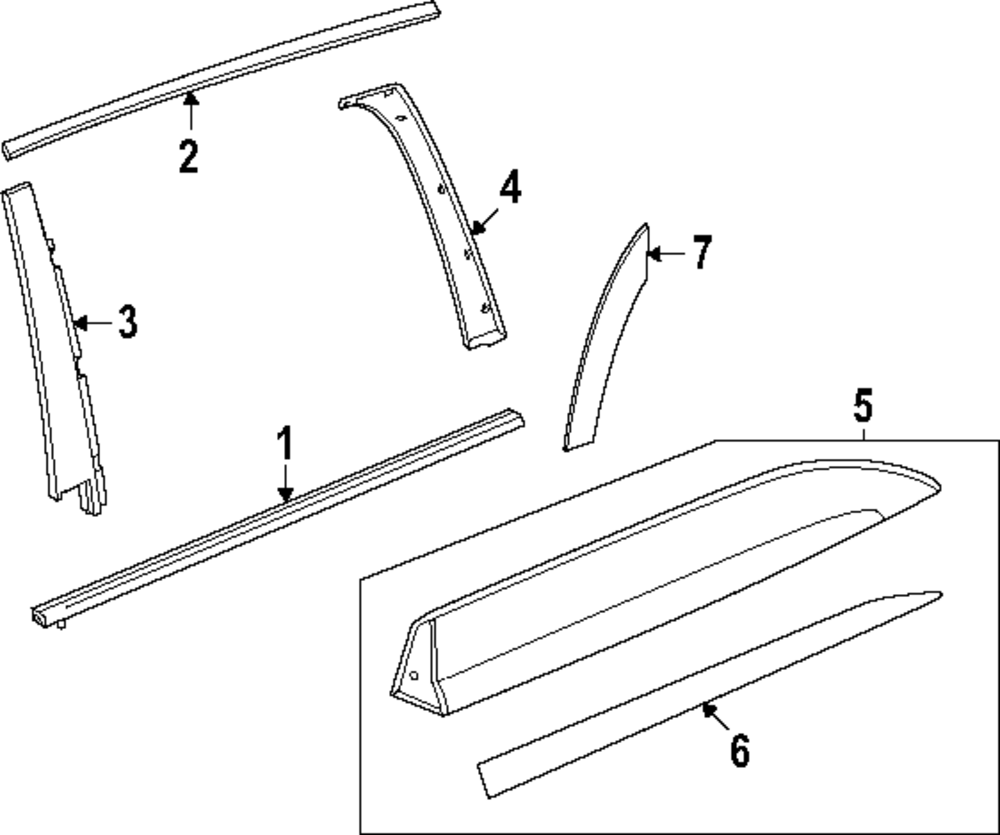 2
4
7
3
5
1
6