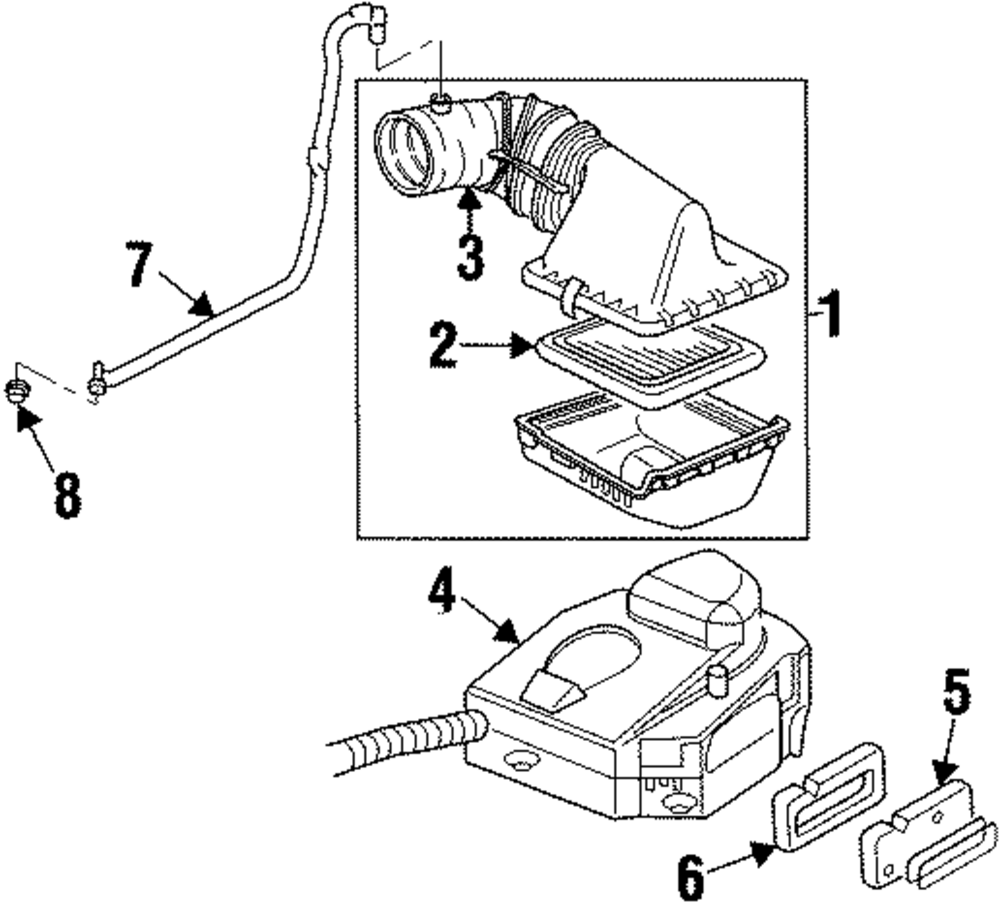 7
3
1
2
8
4
5
6