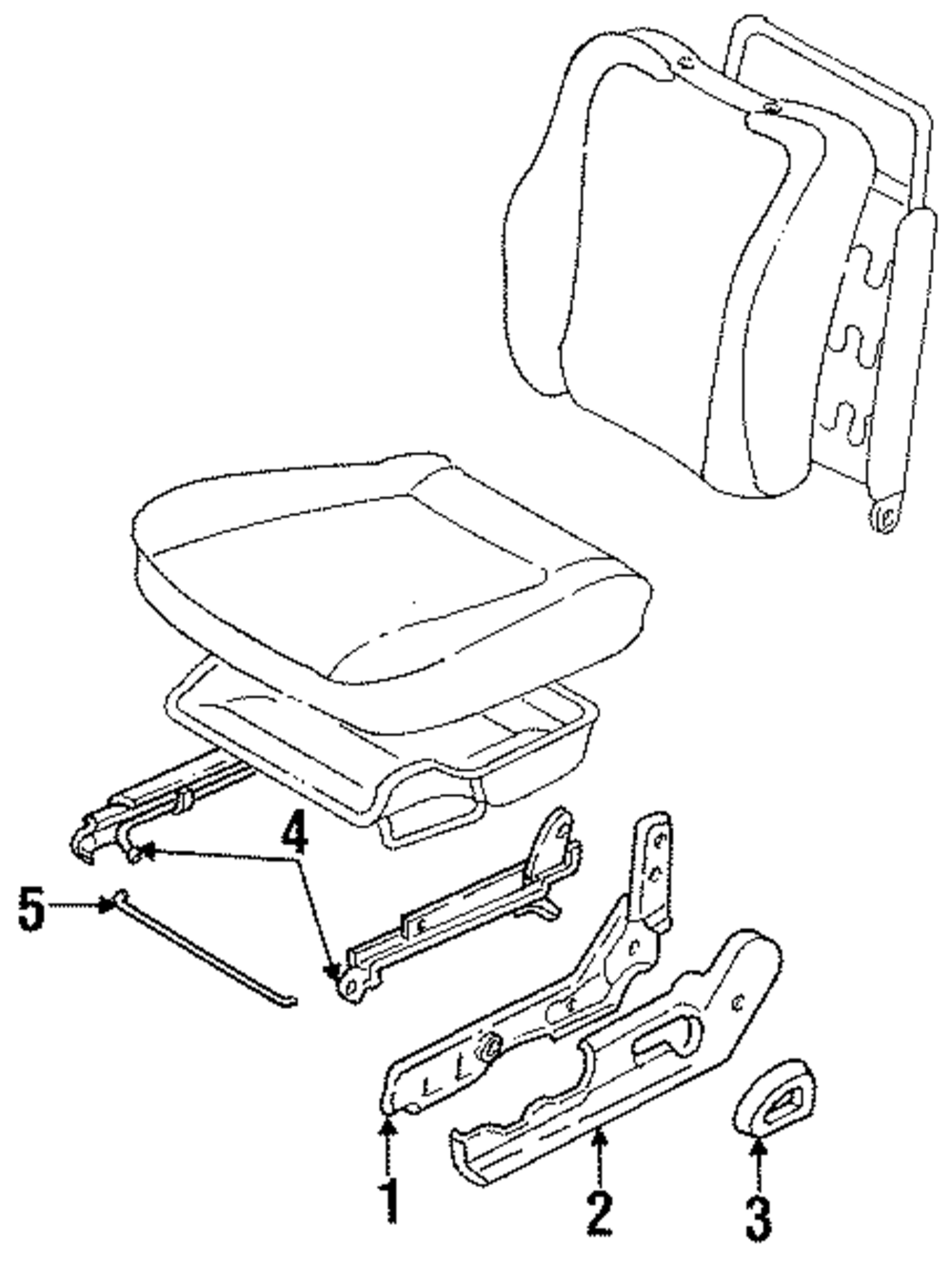 4
5
1
2
3