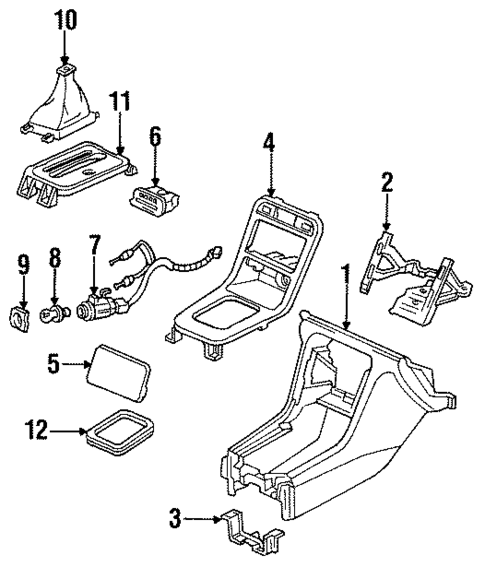 10
11
6
4
2
9
8
7
1
5
12
3