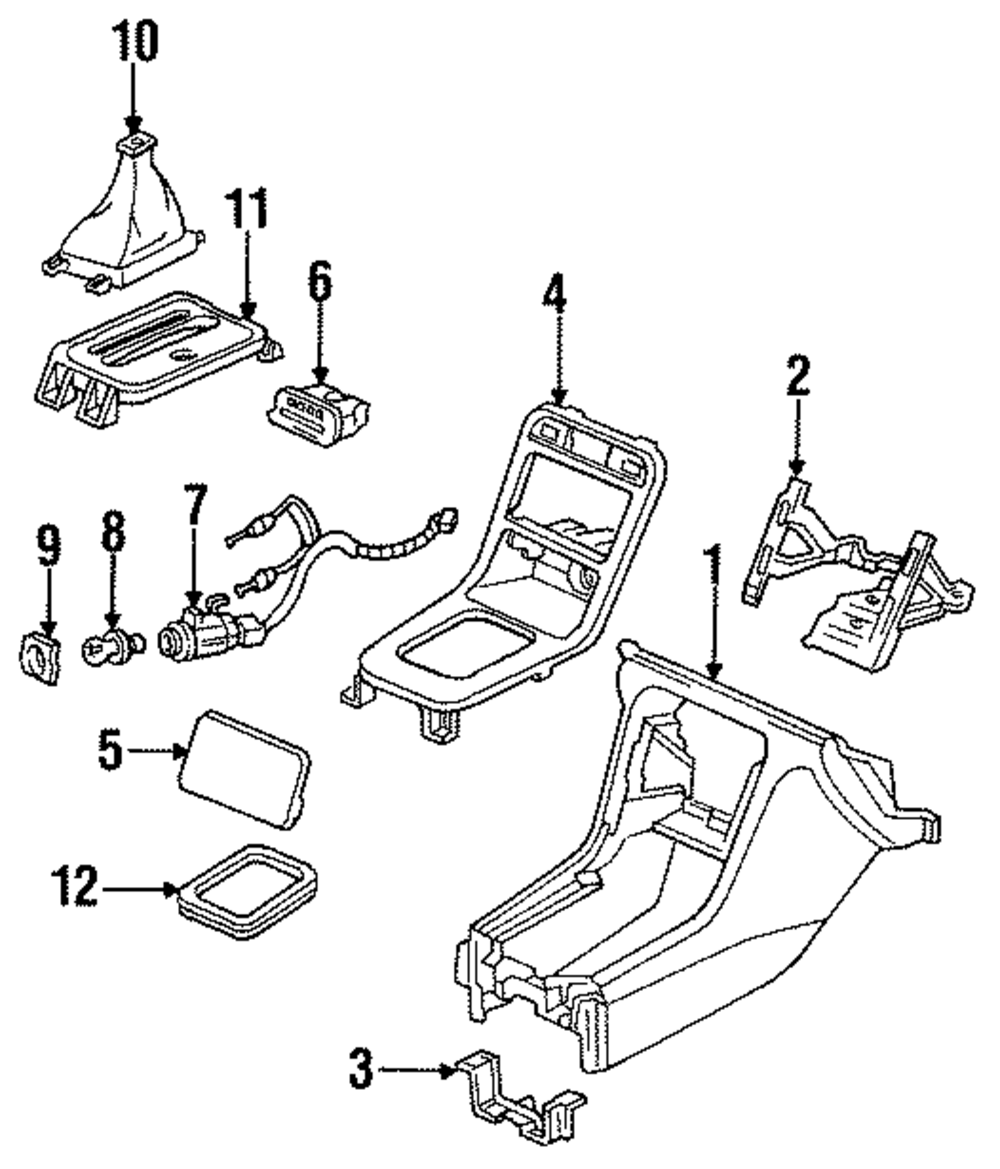 10
11
6
4
2
9
8
7
1
5
12
3