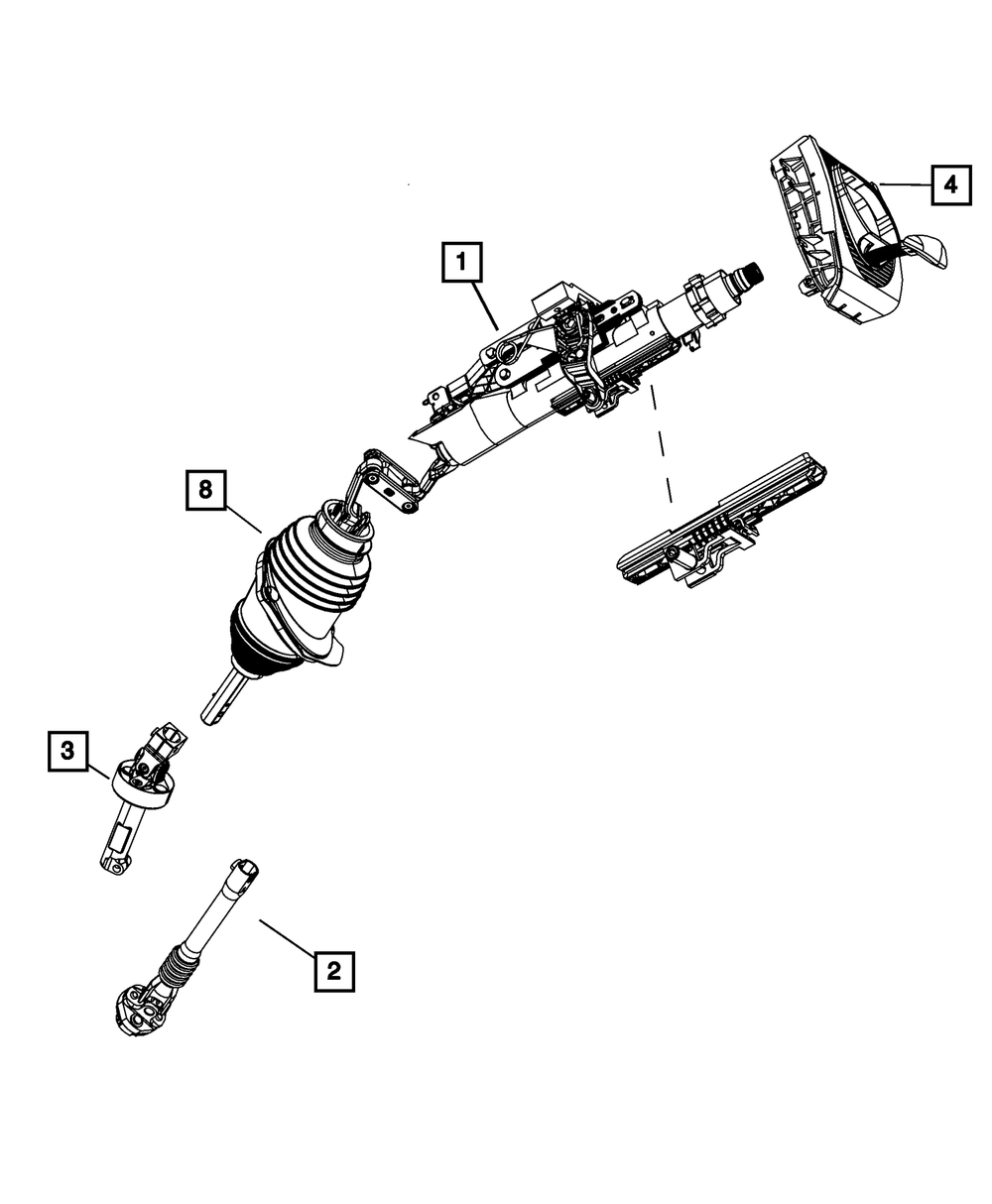 4
1
8
3
2