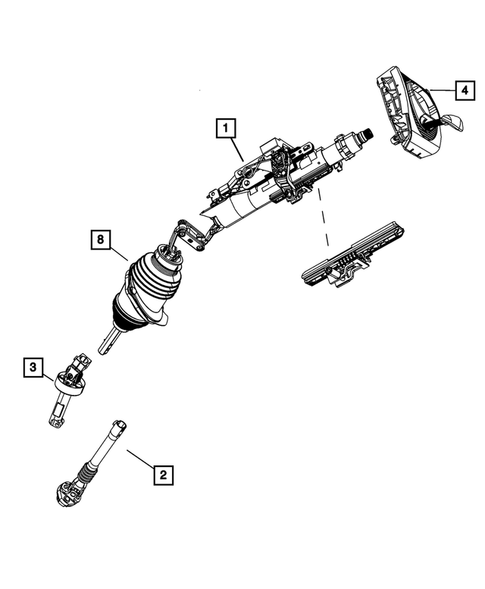 4
1
8
3
2