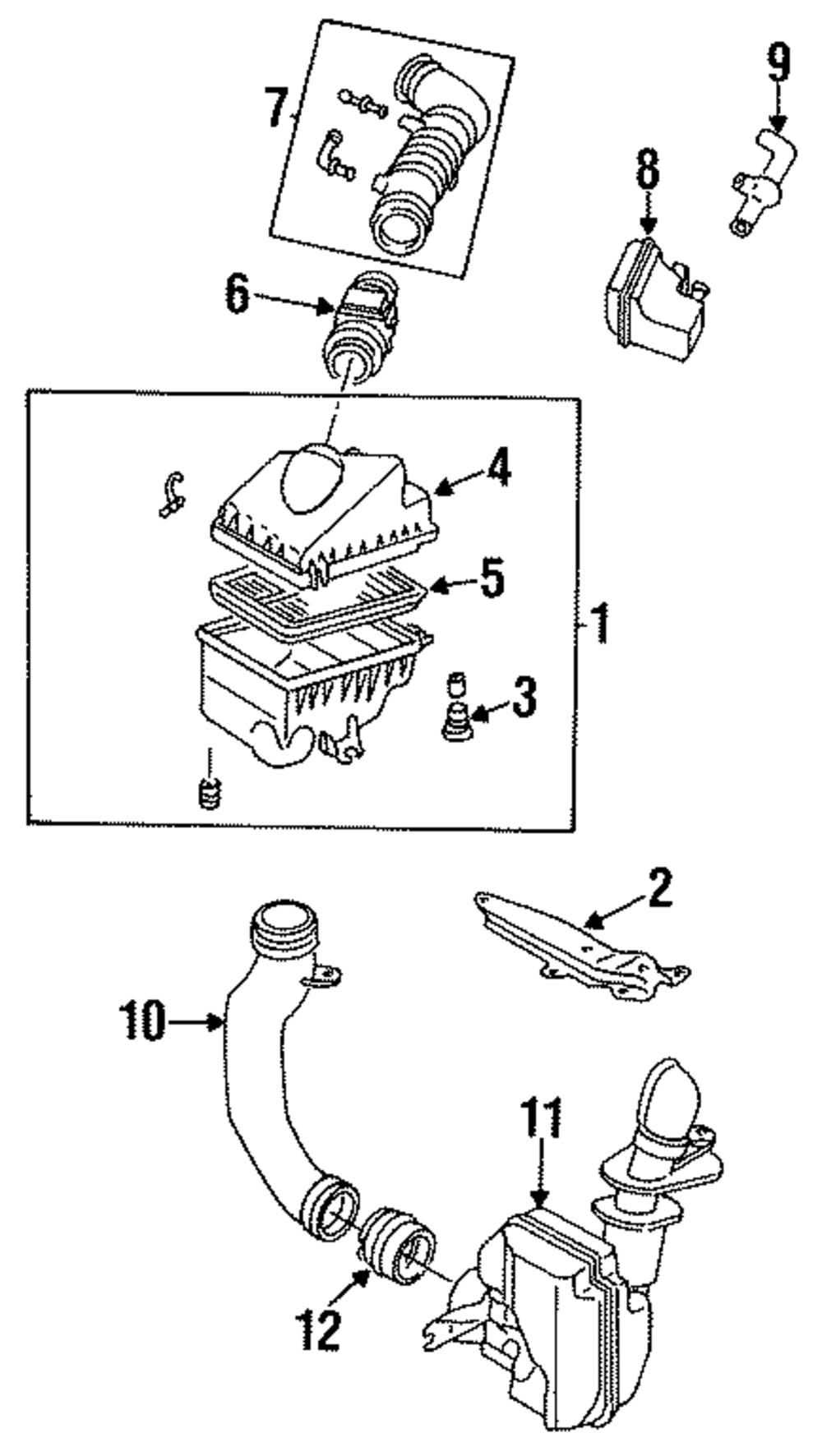 7
9
8
6
4
5
1
3
2
10
11
12