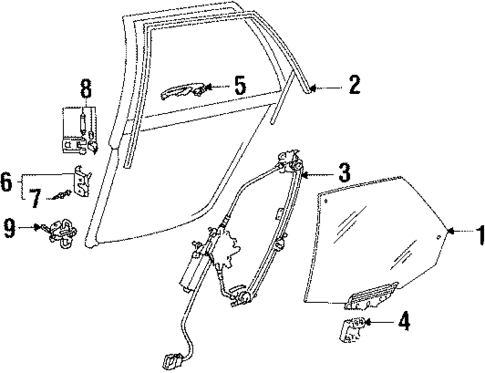 8
5
2
6
7
3
9
1
4