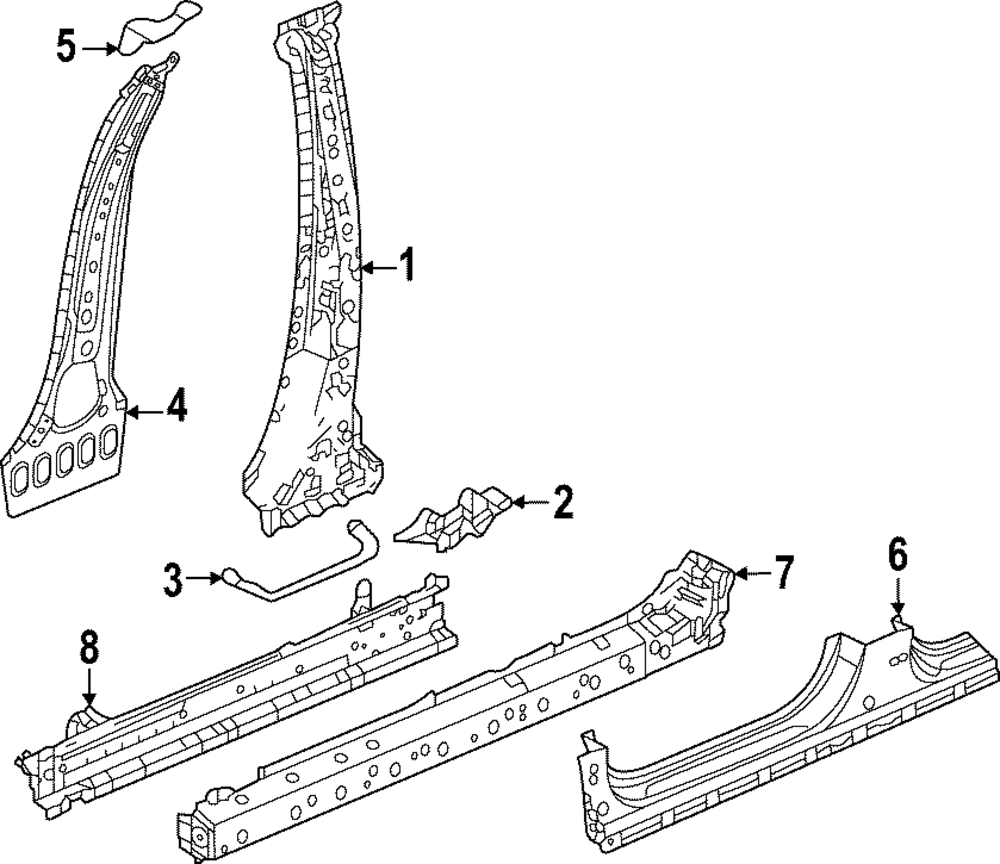 5
1
4
2
3
7
6
8