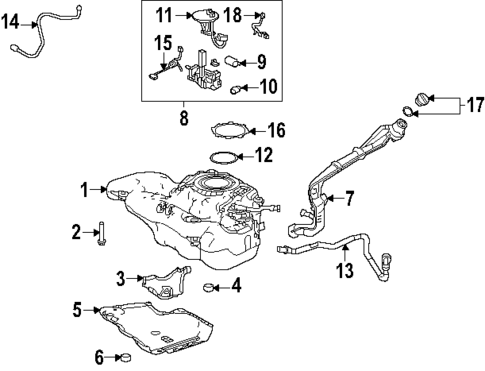 14
11
18
15
9
10
8
17
16
12
1
7
2
13
3
4
5
6