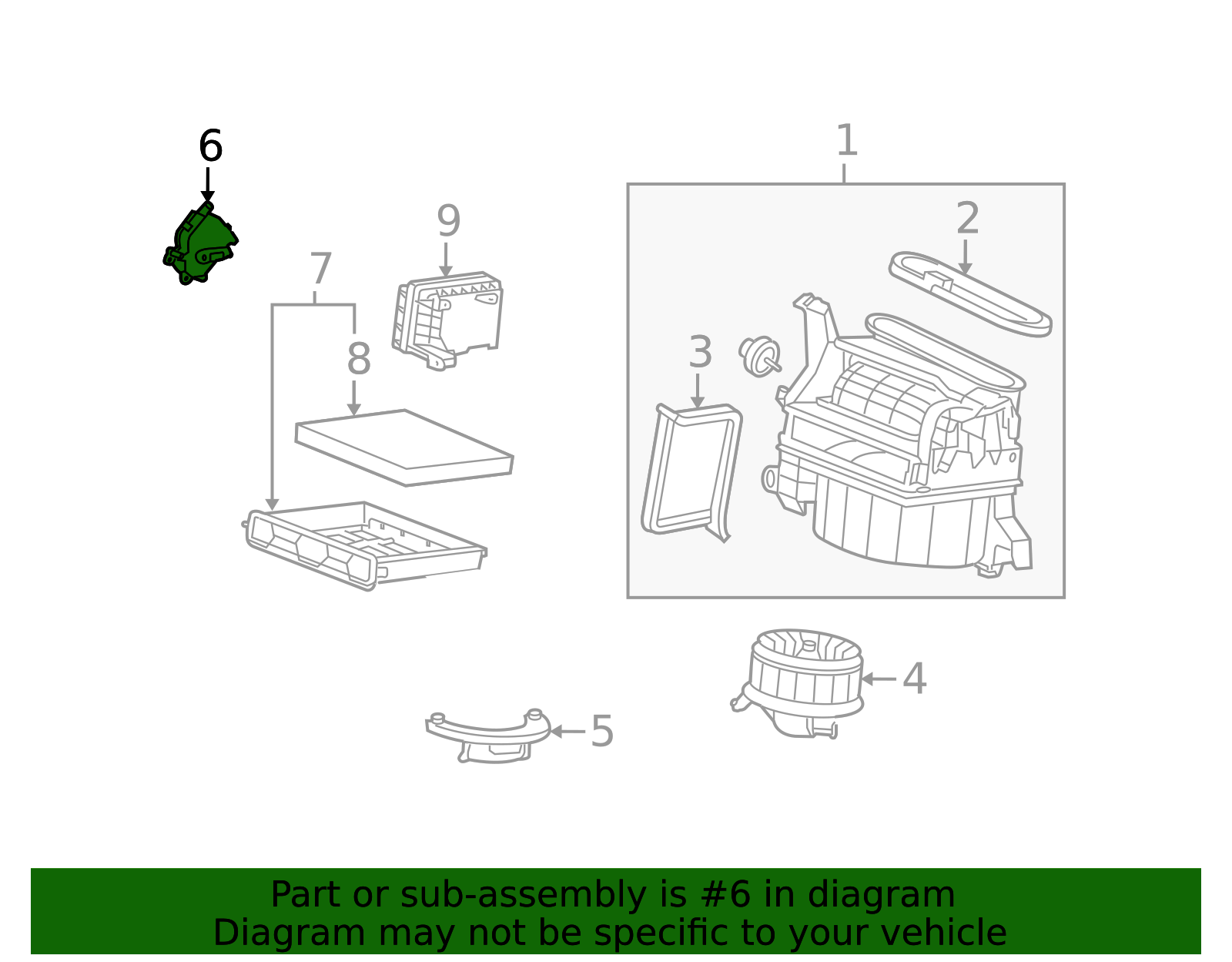 6

1

9

2

7

8

3

4

5

Part or sub-assembly is #6 in diagram
Diagram may not be specific to your vehicle