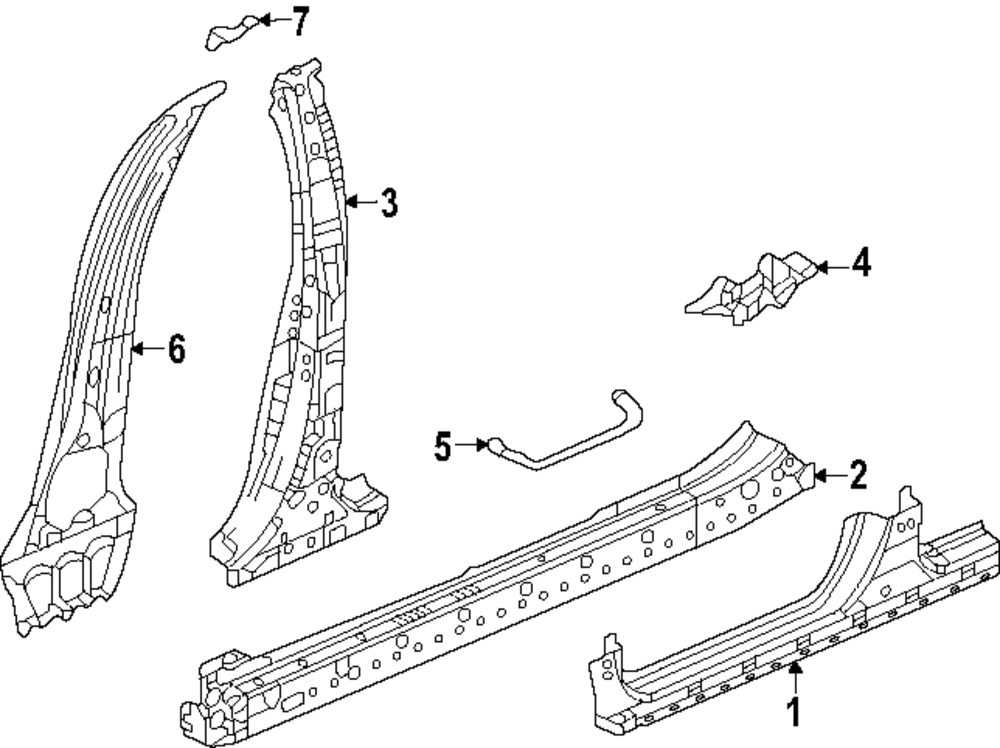 7
3
4
6
5
2
1