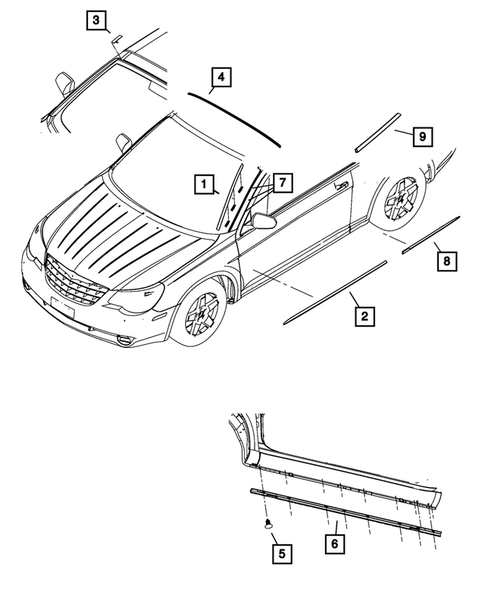 3
4
9
1
7
8
2
5
6