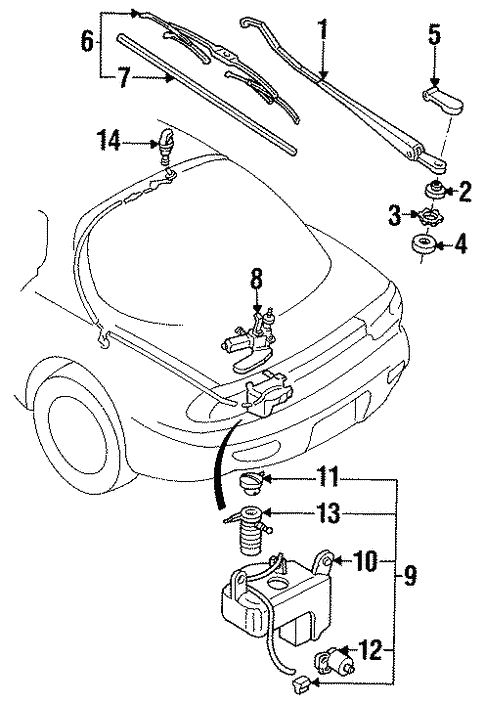 6
7
1
5
14
2
3
4
8
11
13
10
9
12