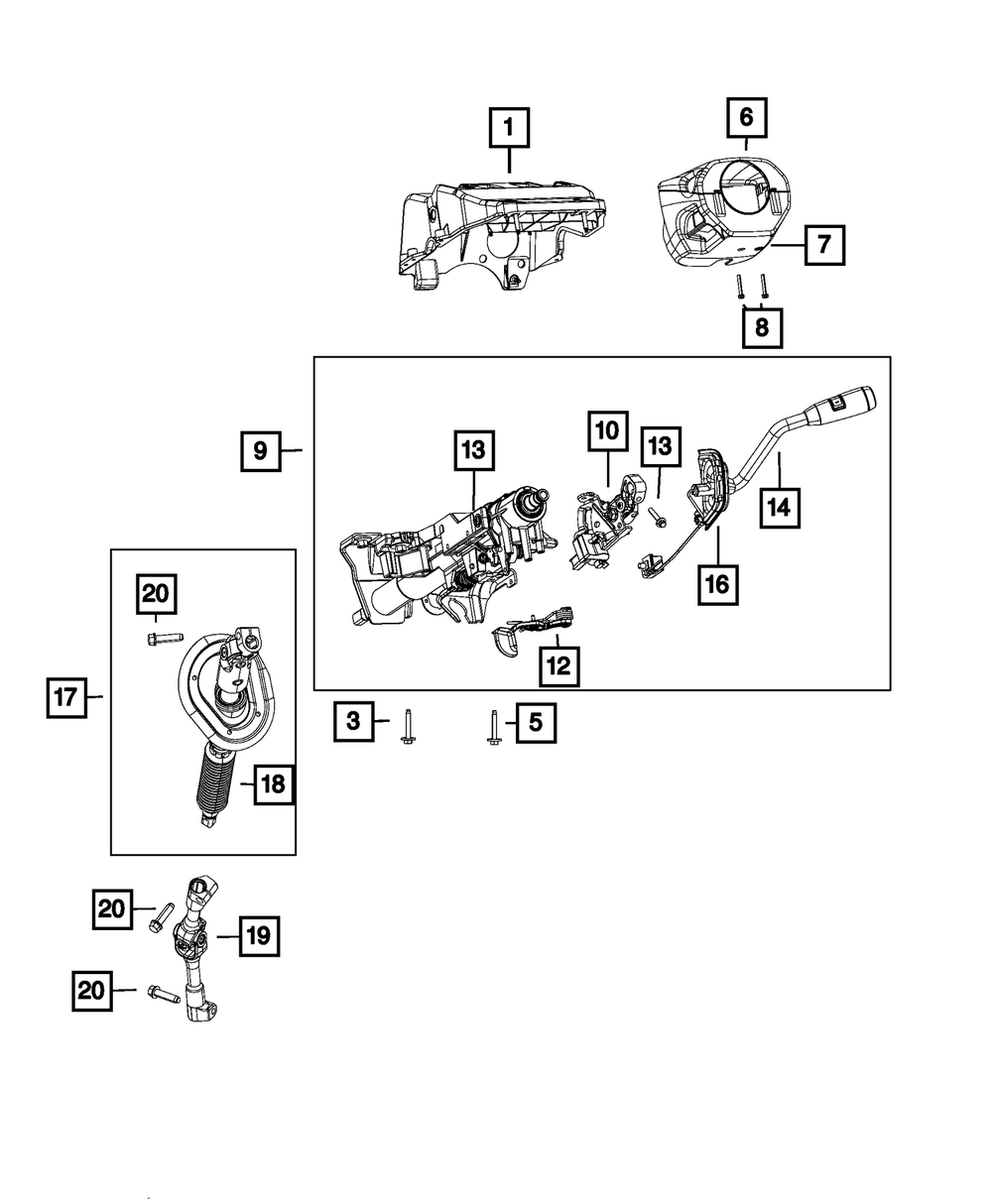 1
6
7
8
9
13
10
13
14
16
12
20
17
18
3
5
20
19
20